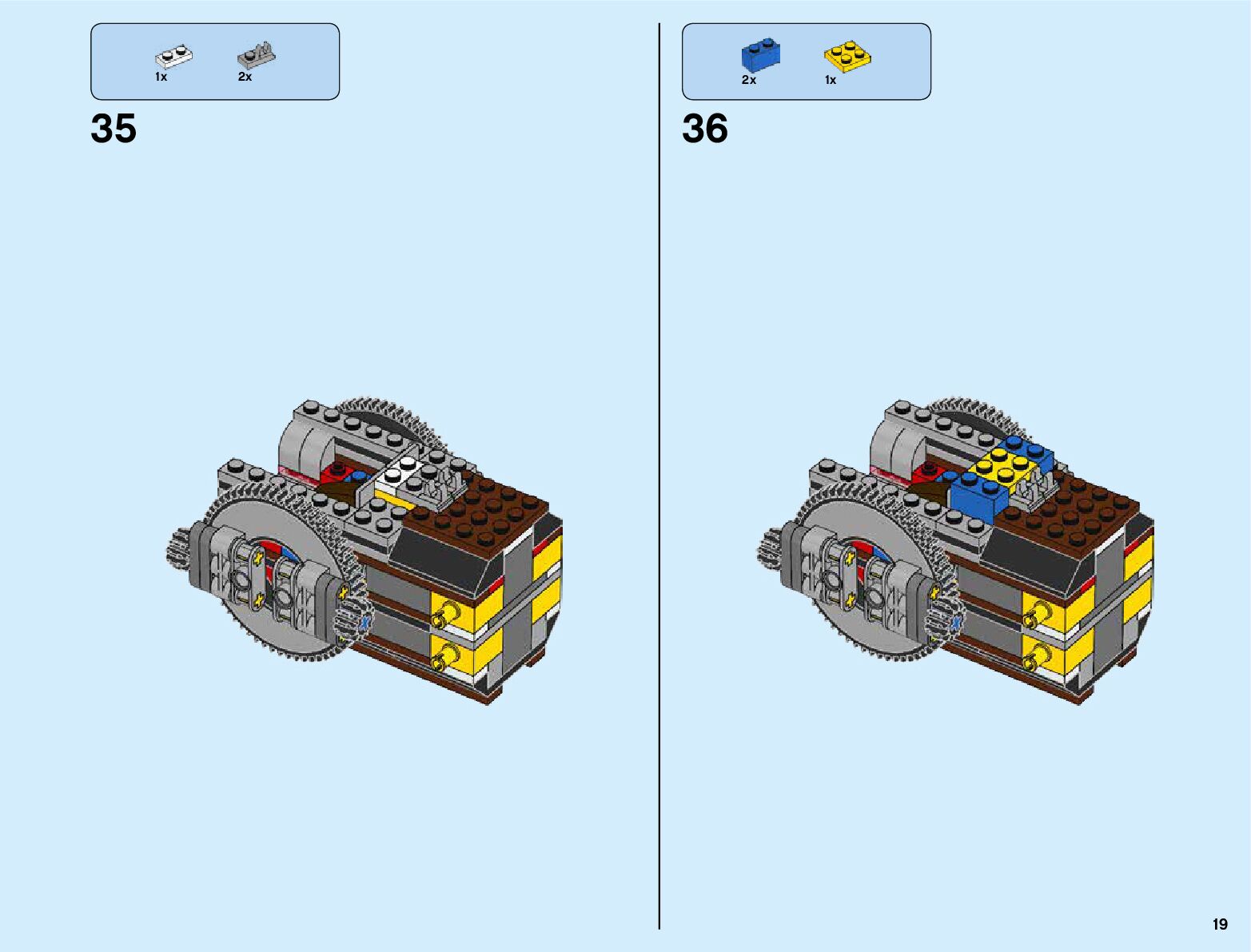 1x 2x

35

2x 1x

36

19