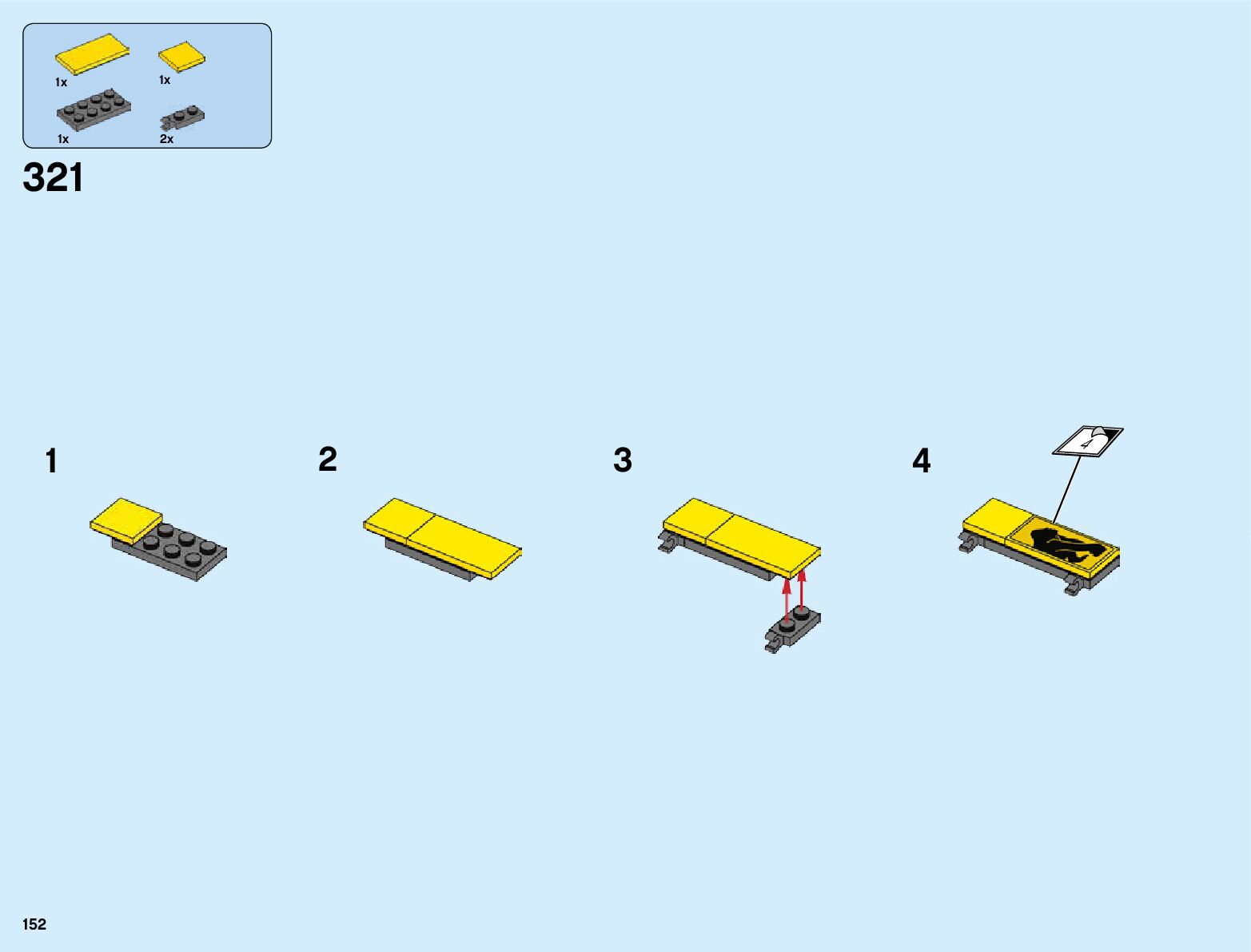 1x
1x
1x
2x

321

1

2

3

4

4

152