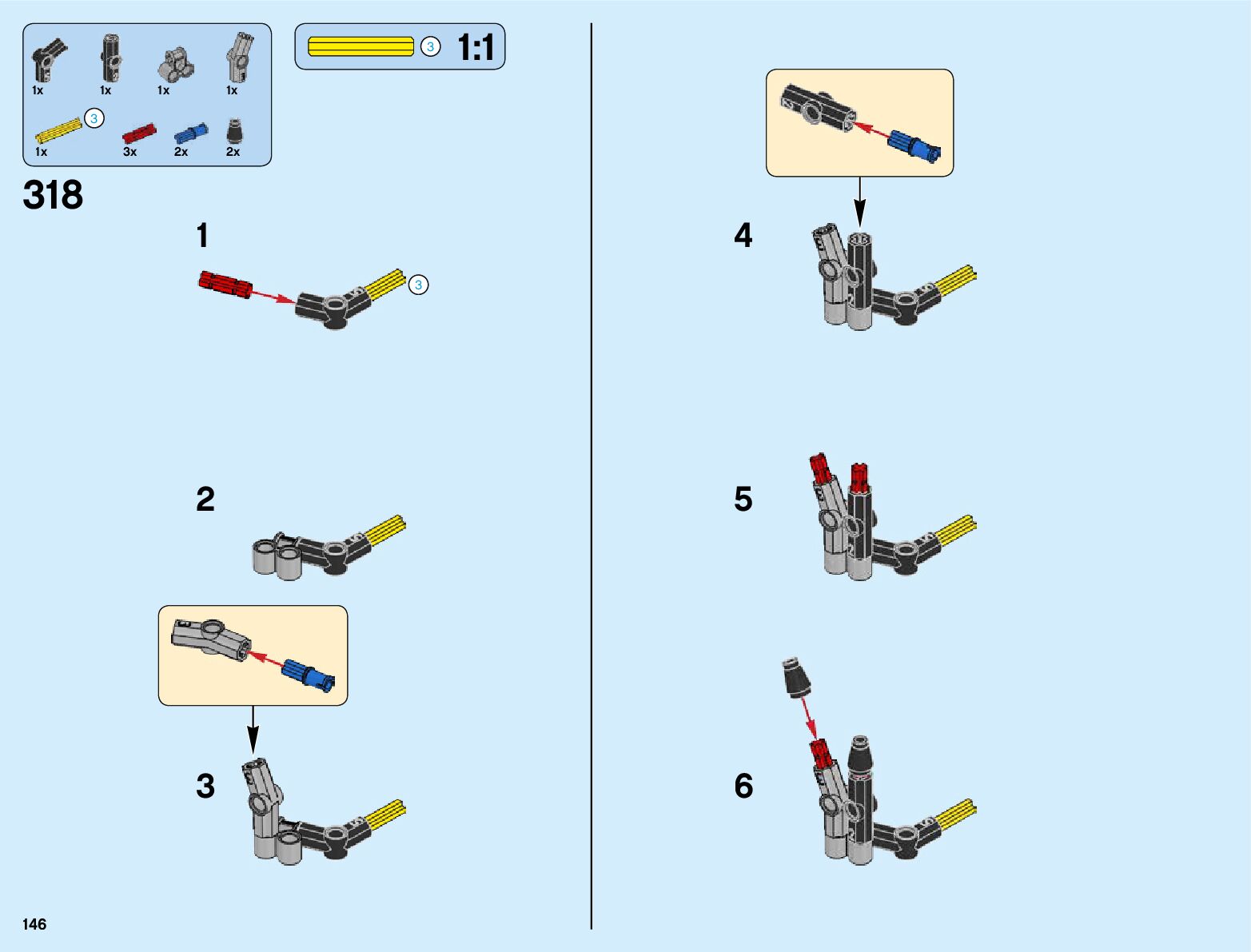 1x 1x 1x 1x

3

1x 3x 2x 2x

3 1:1

318

1

3

2

3

4

5

6

146