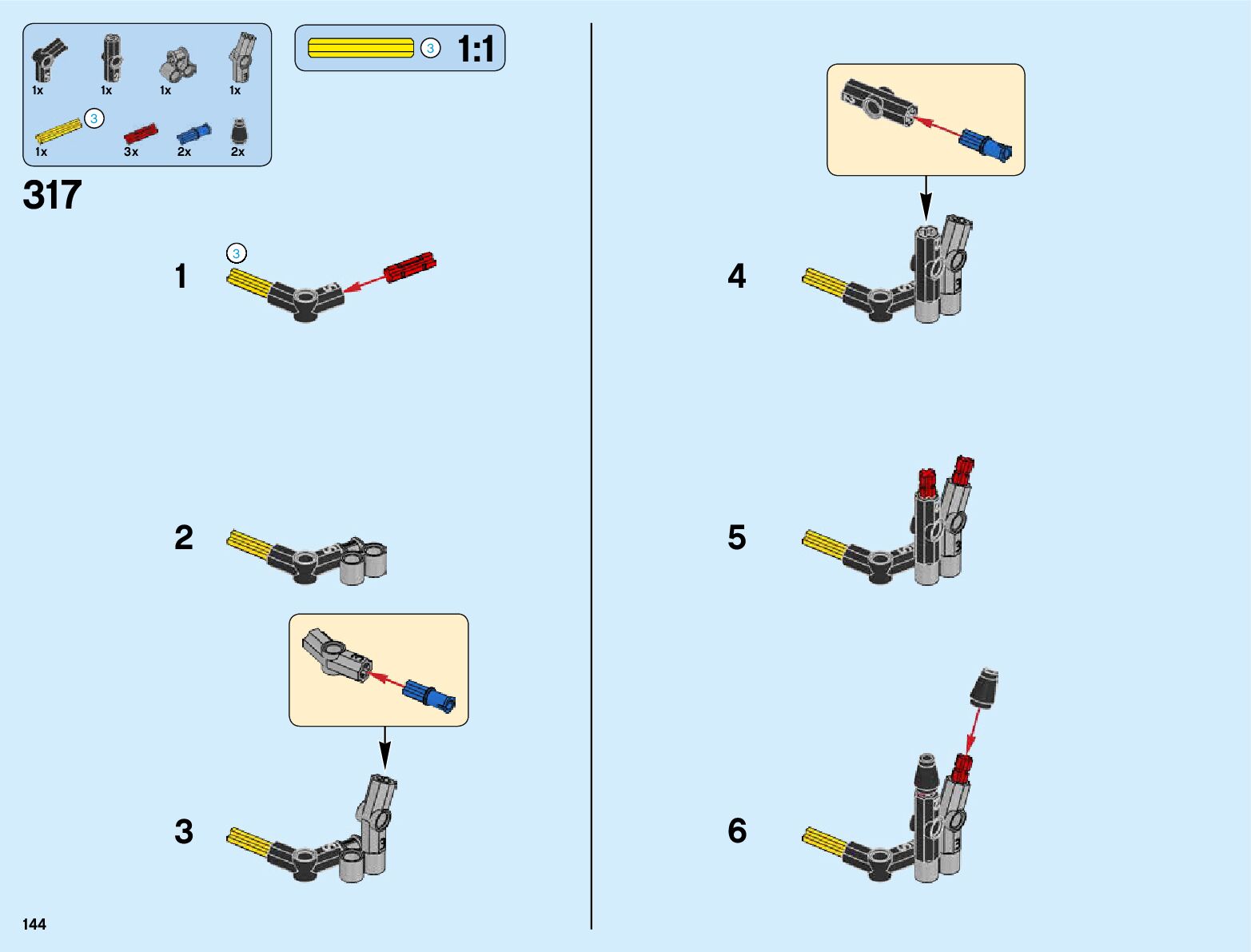 1x 1x 1x 1x
3
1x 3x 2x 2x

3 1:1

317

1
3

2

3

4

5

6

144