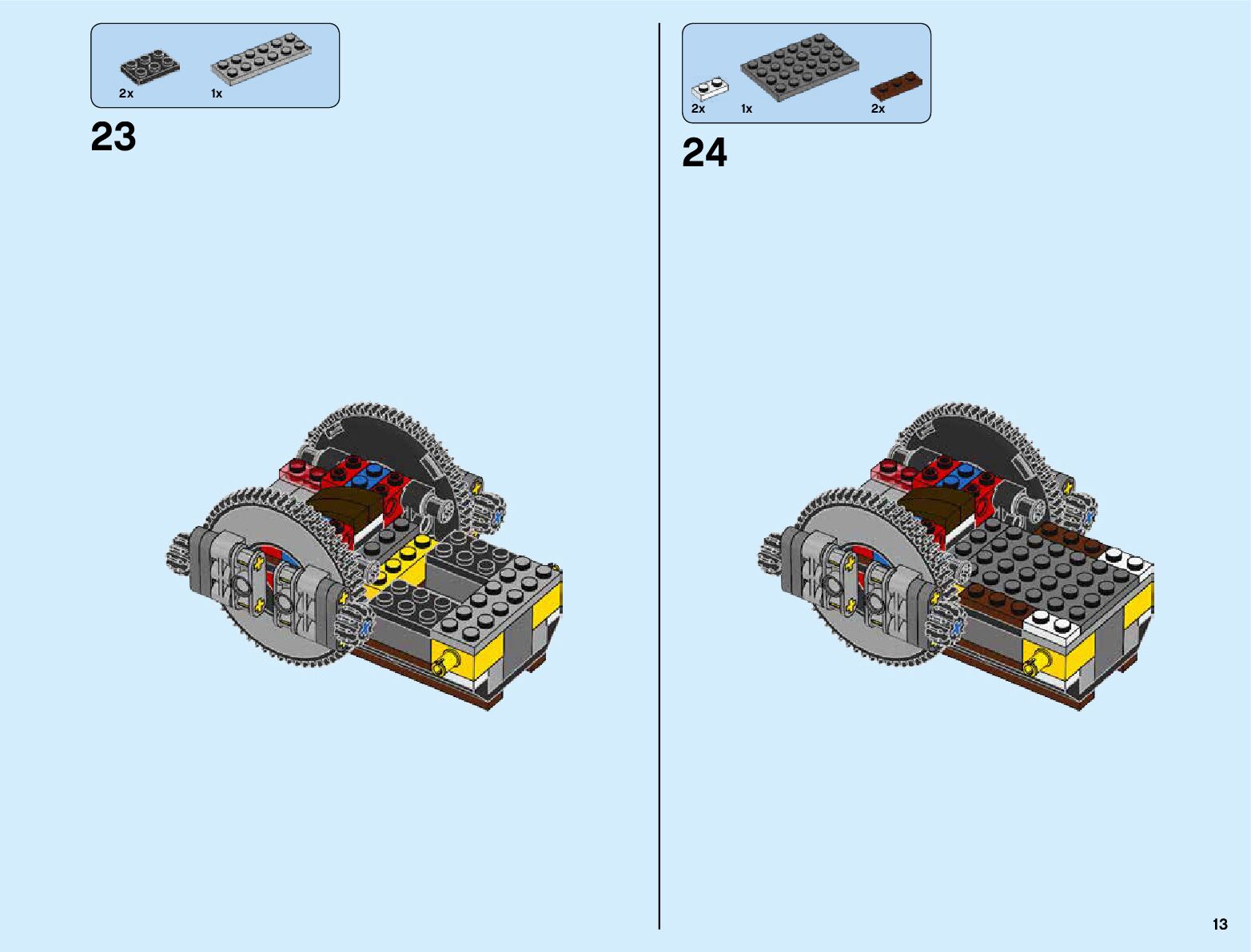 2x 1x

23

2x 1x 2x

24

13