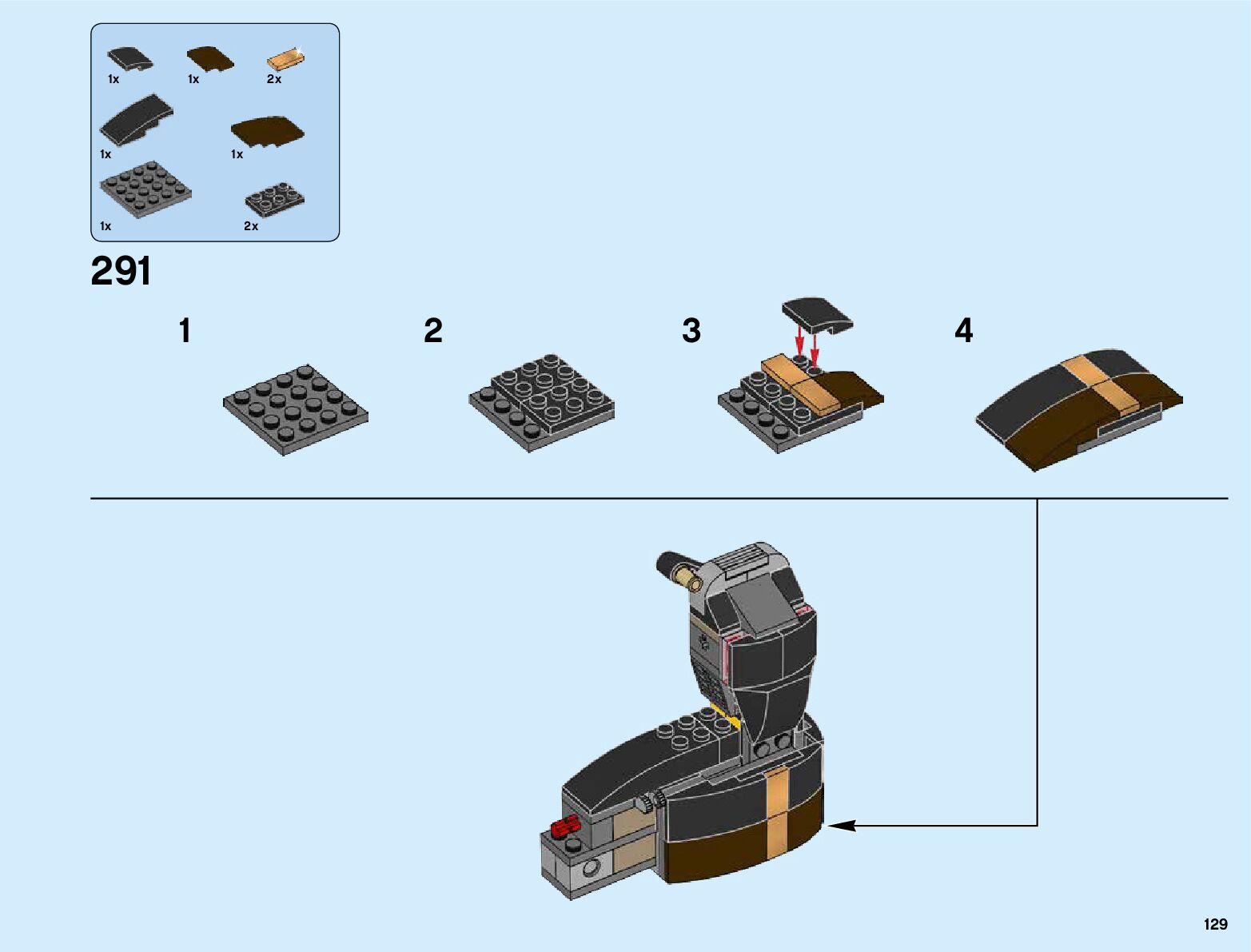 1x 1x 2x

1x 1x

1x 2x

291

1

2

3

4

129