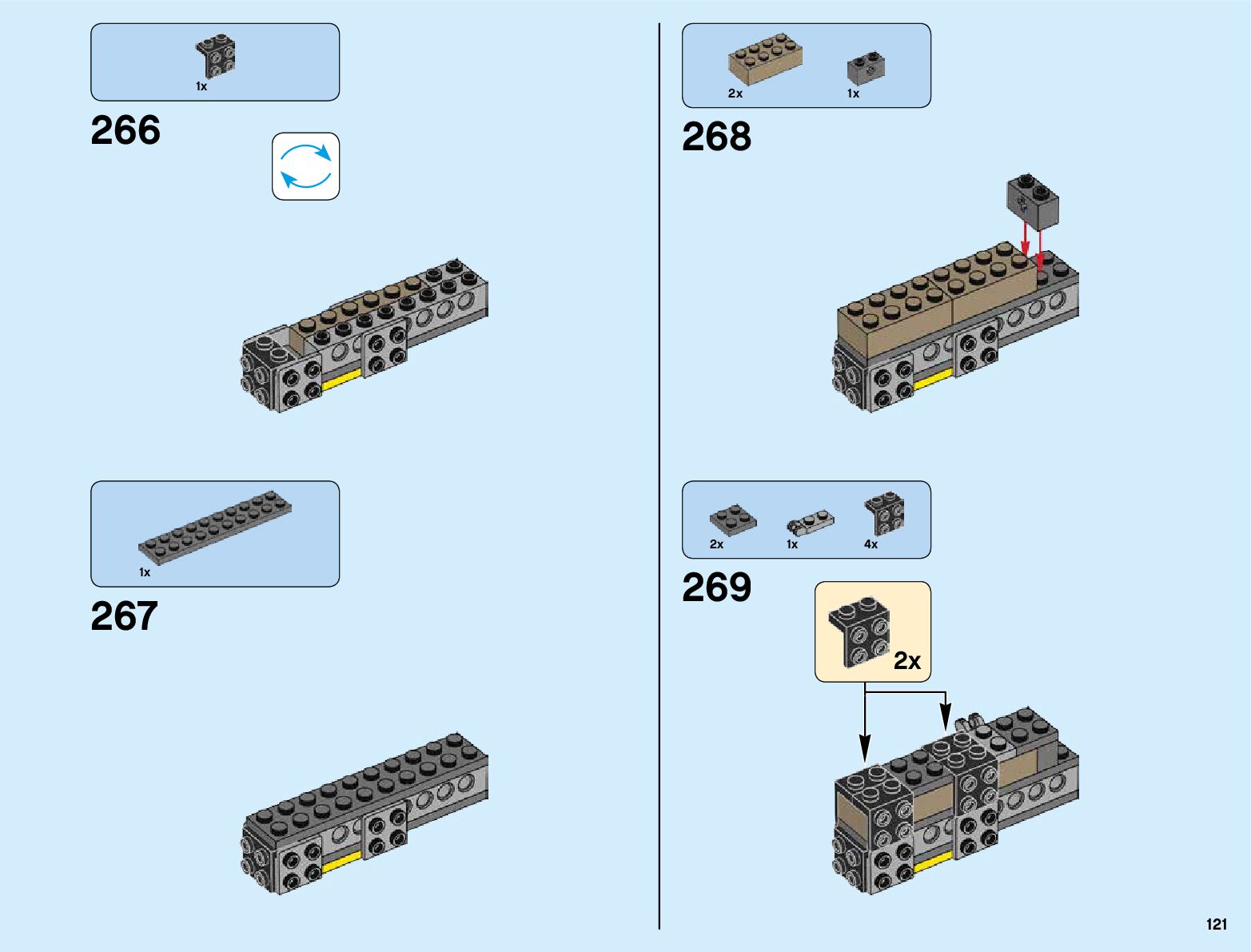 1x

266

1x

267

2x 1x

268

2x 1x 4x

269

2x

121