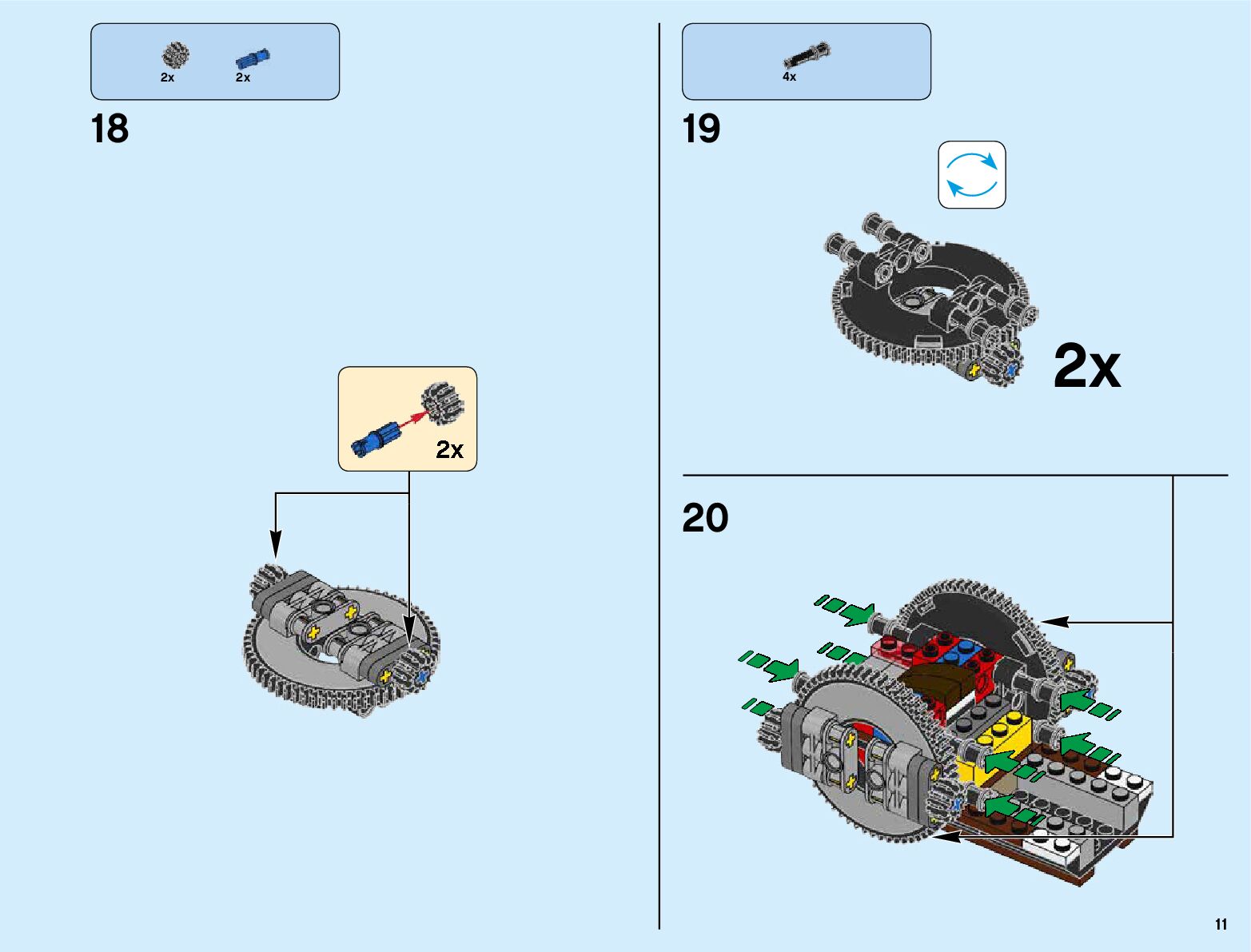 2x 2x

18

2x

4x

19

2x

20

11