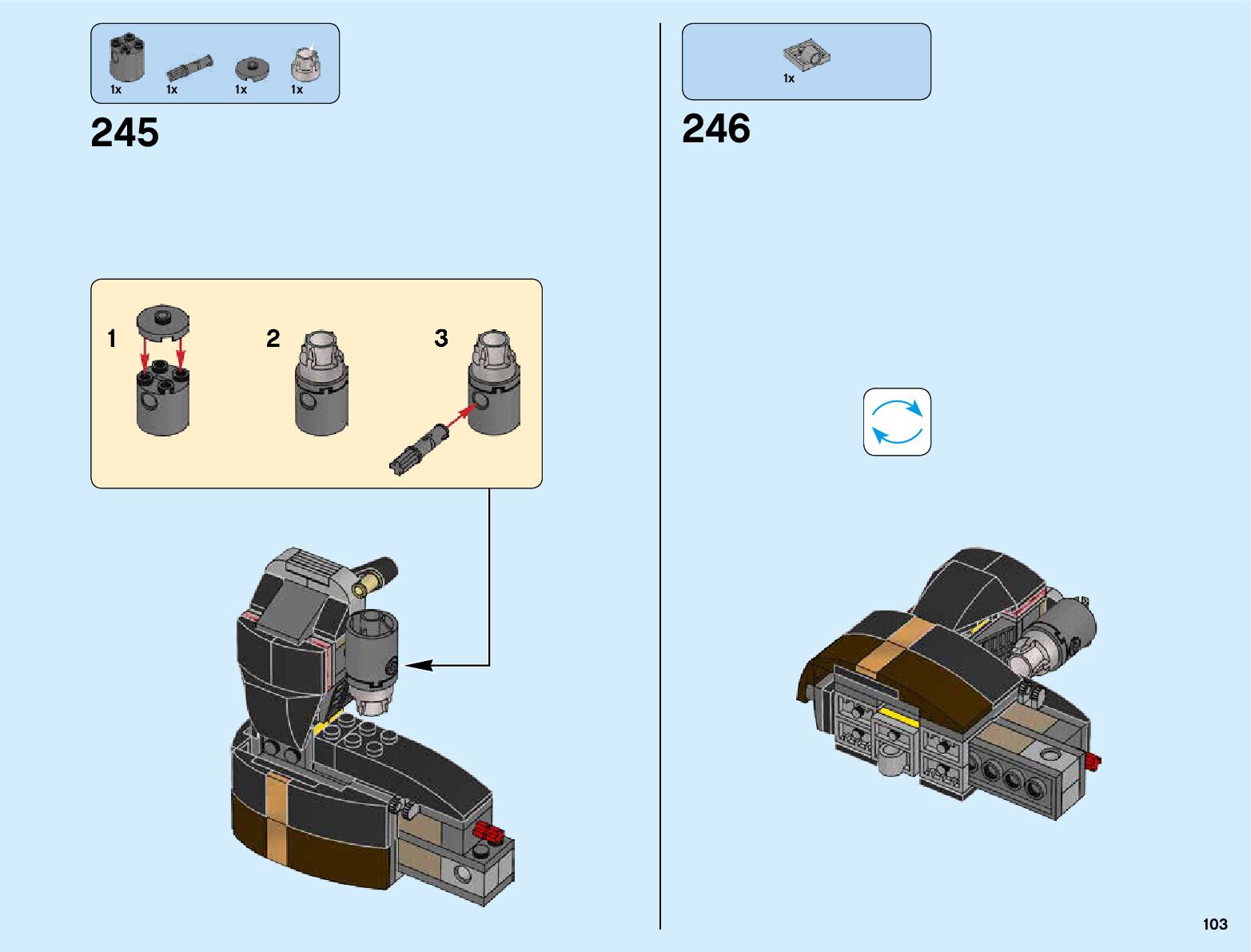 1x 1x 1x 1x

245

1

2

3

1x

246

103