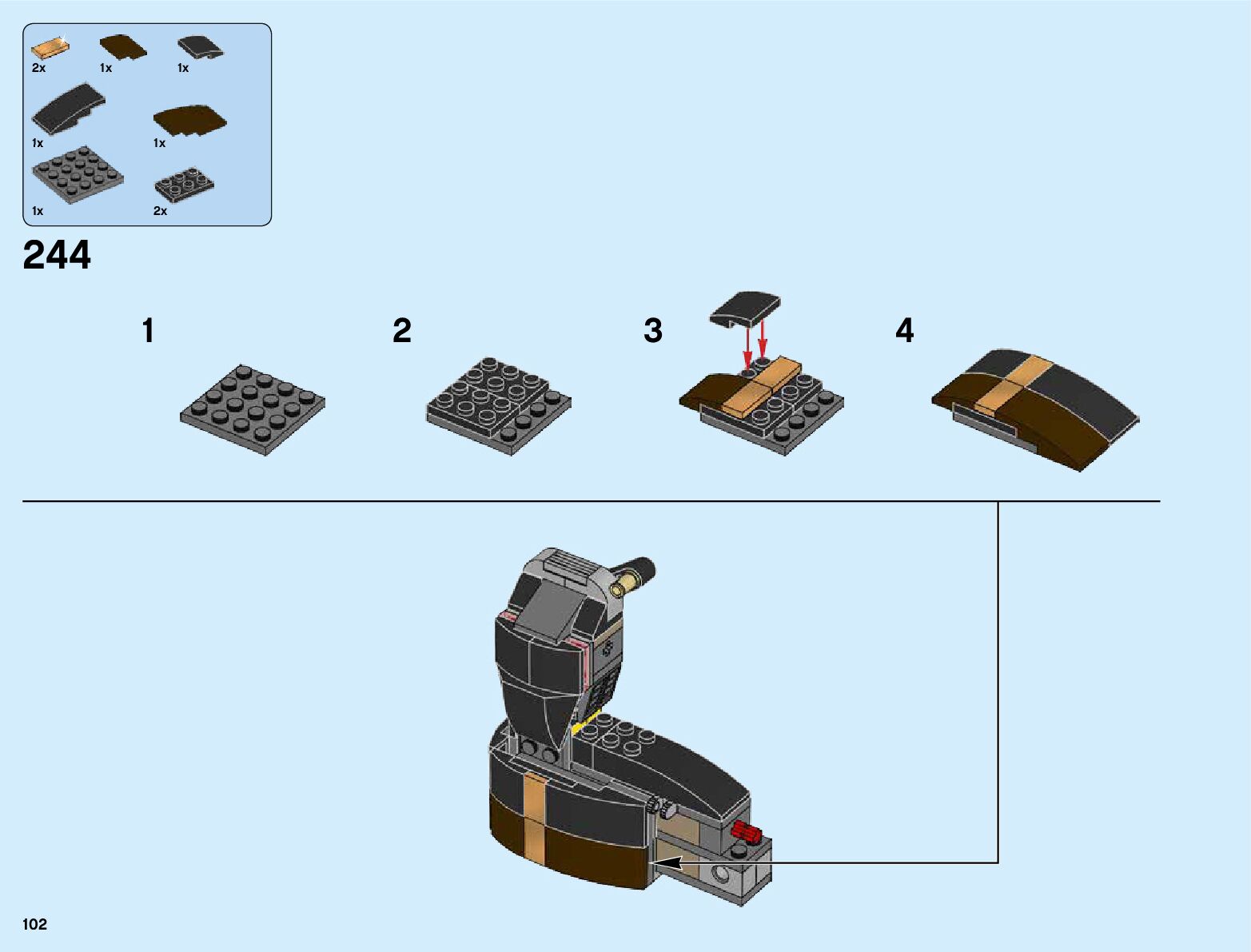 2x 1x 1x

1x 1x

1x 2x

244

1

2

3

4

102