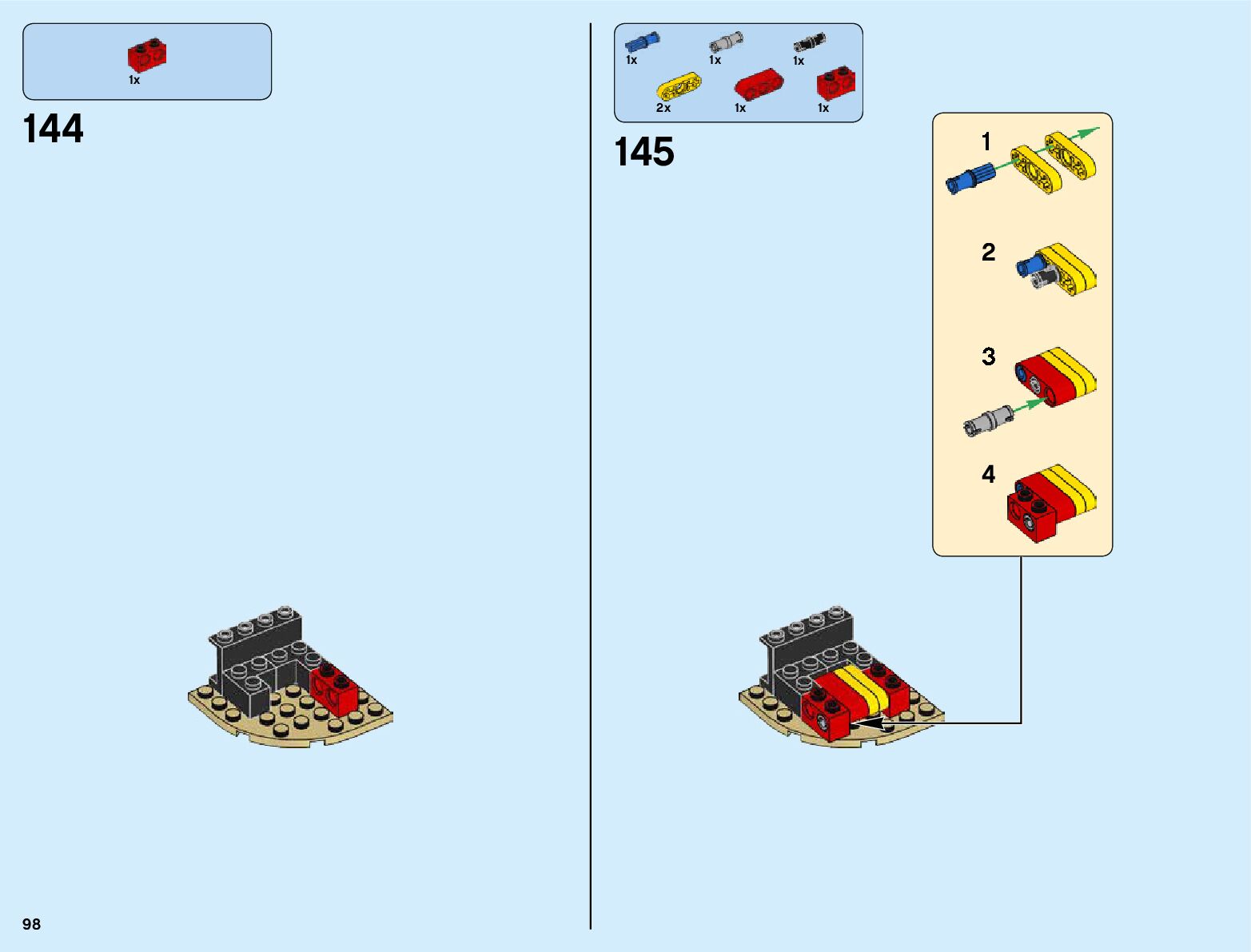 1x

144

1x 1x 1x

2x 1x 1x

145

1

2

3

4

98