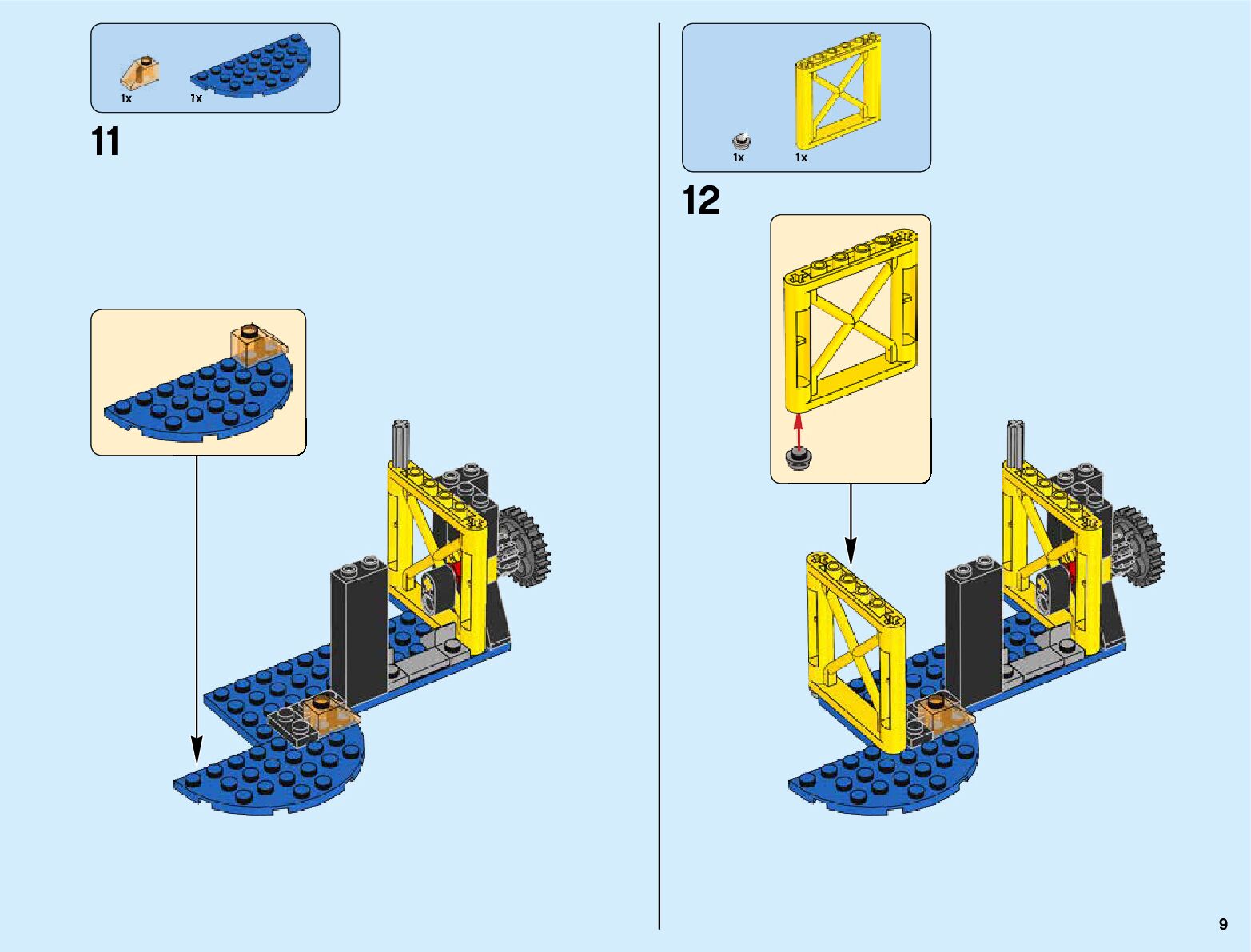 1x 1x

11

1x 1x

12

9