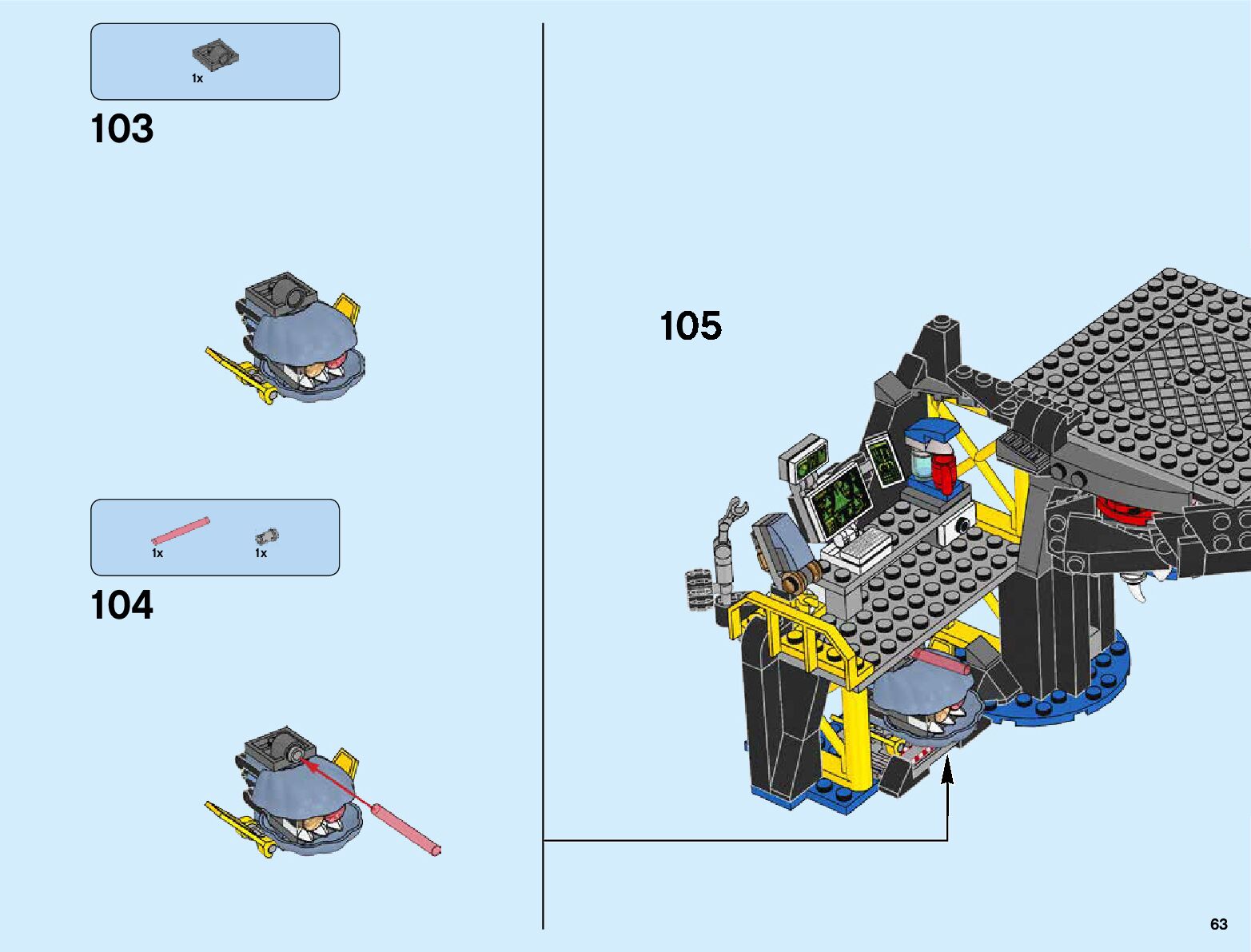 1x

103

1x

1x

104

105

63