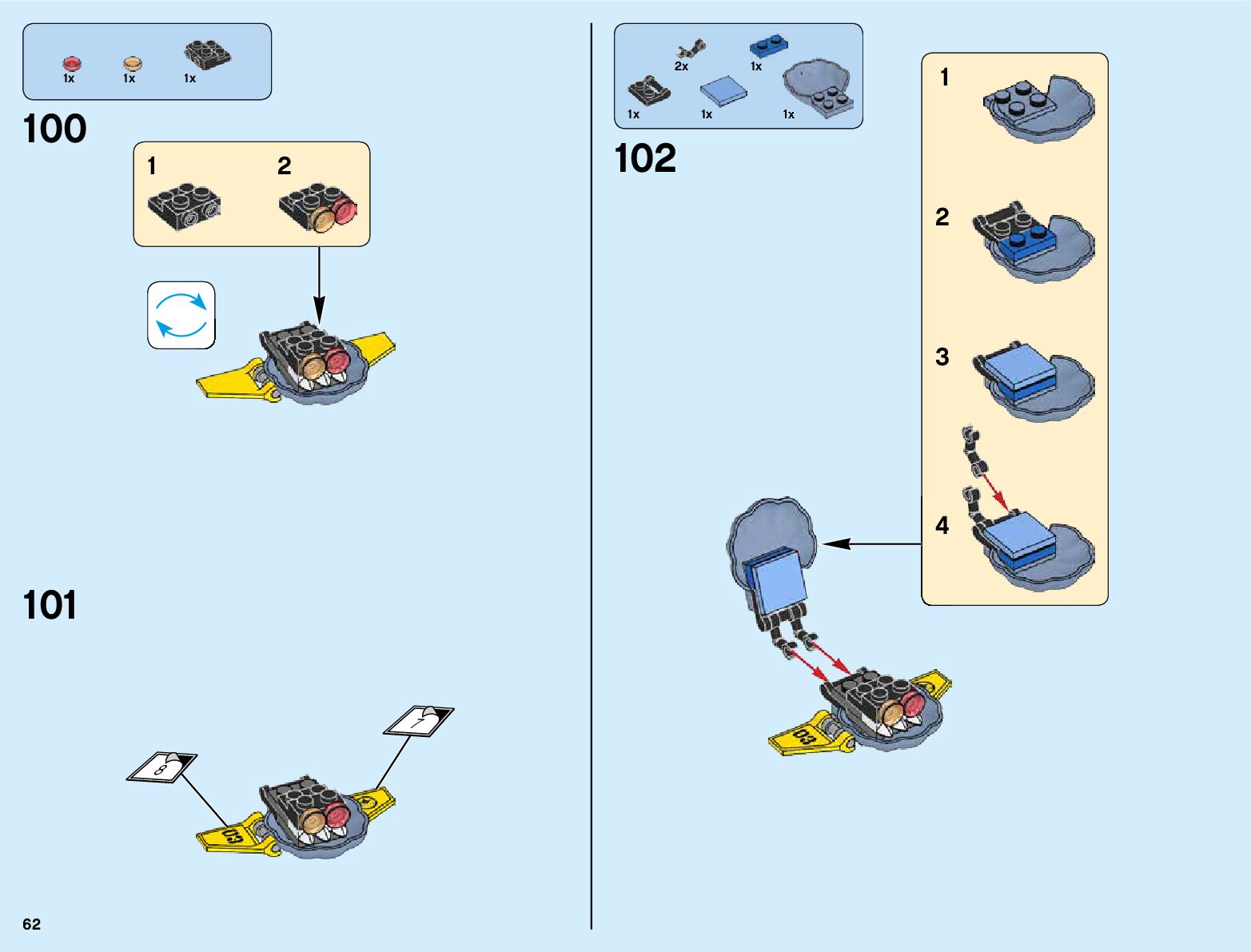 1x 1x 1x

100

1

2

101

8

7

03

62

2x 1x

1x 1x 1x

102

1

2

3

4

03