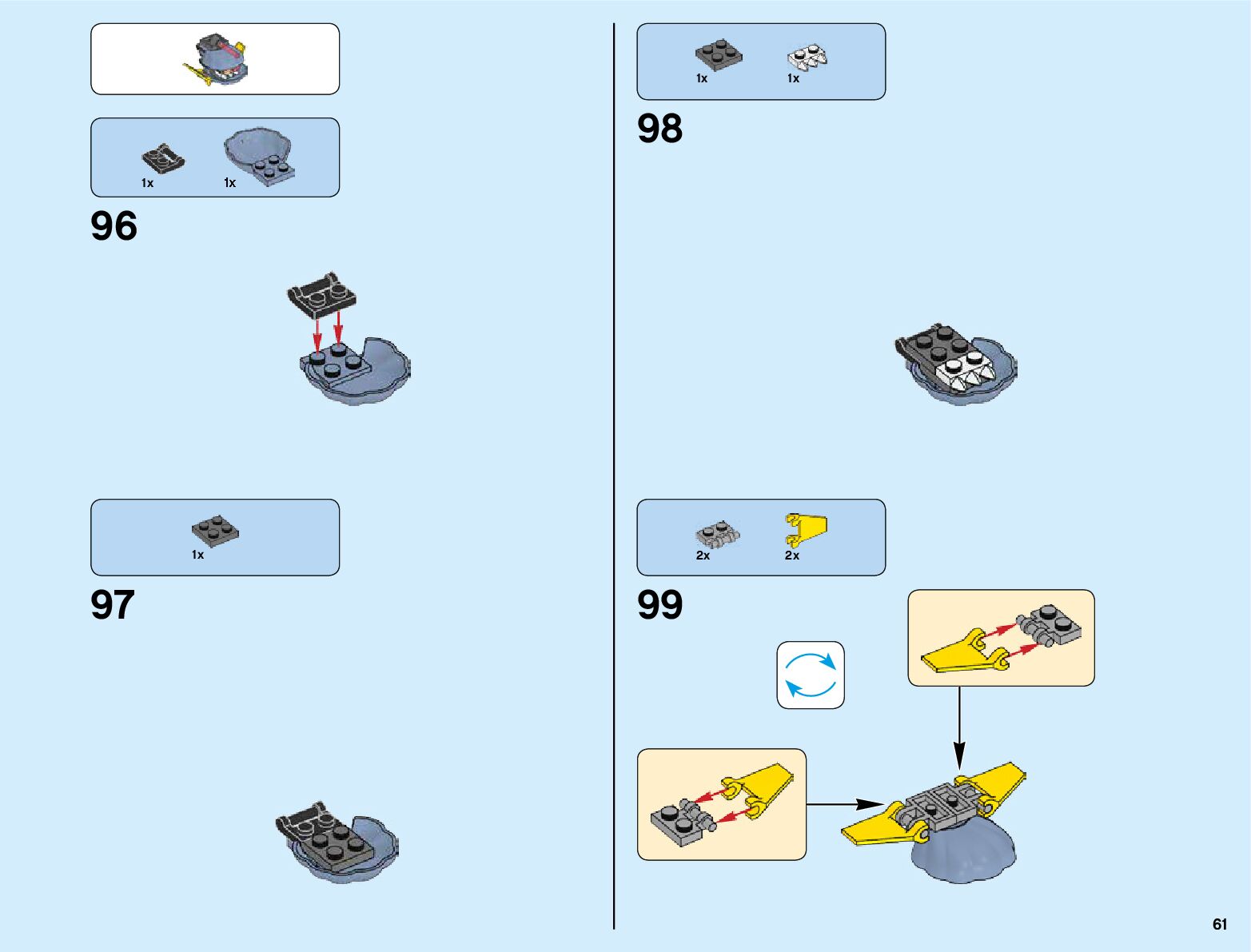 1x 1x

96

1x

97

1x 1x

98

2x 2x

99

61