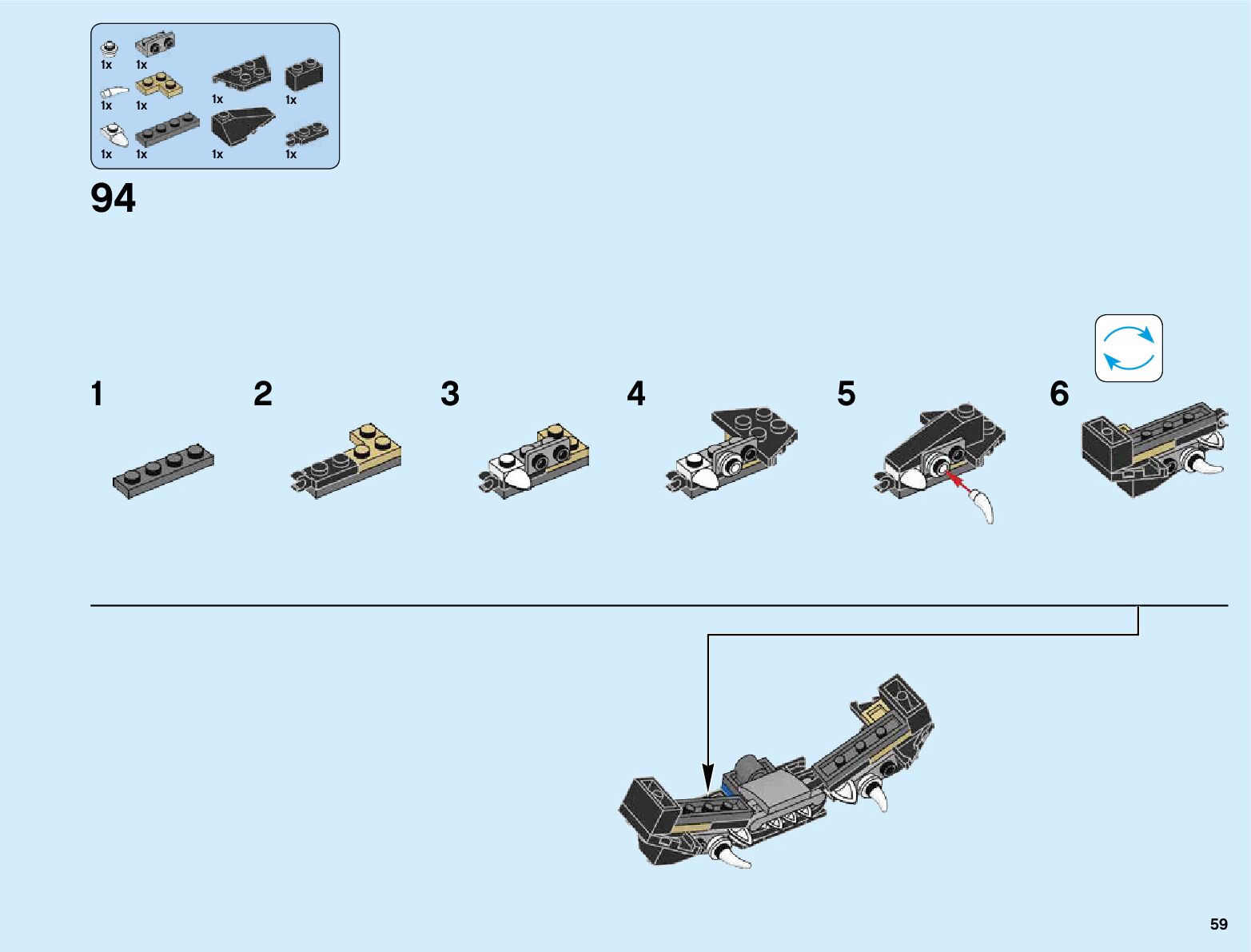 1x 1x
1x 1x 1x 1x
1x 1x 1x 1x

94

1 2 3 4 5 6

59