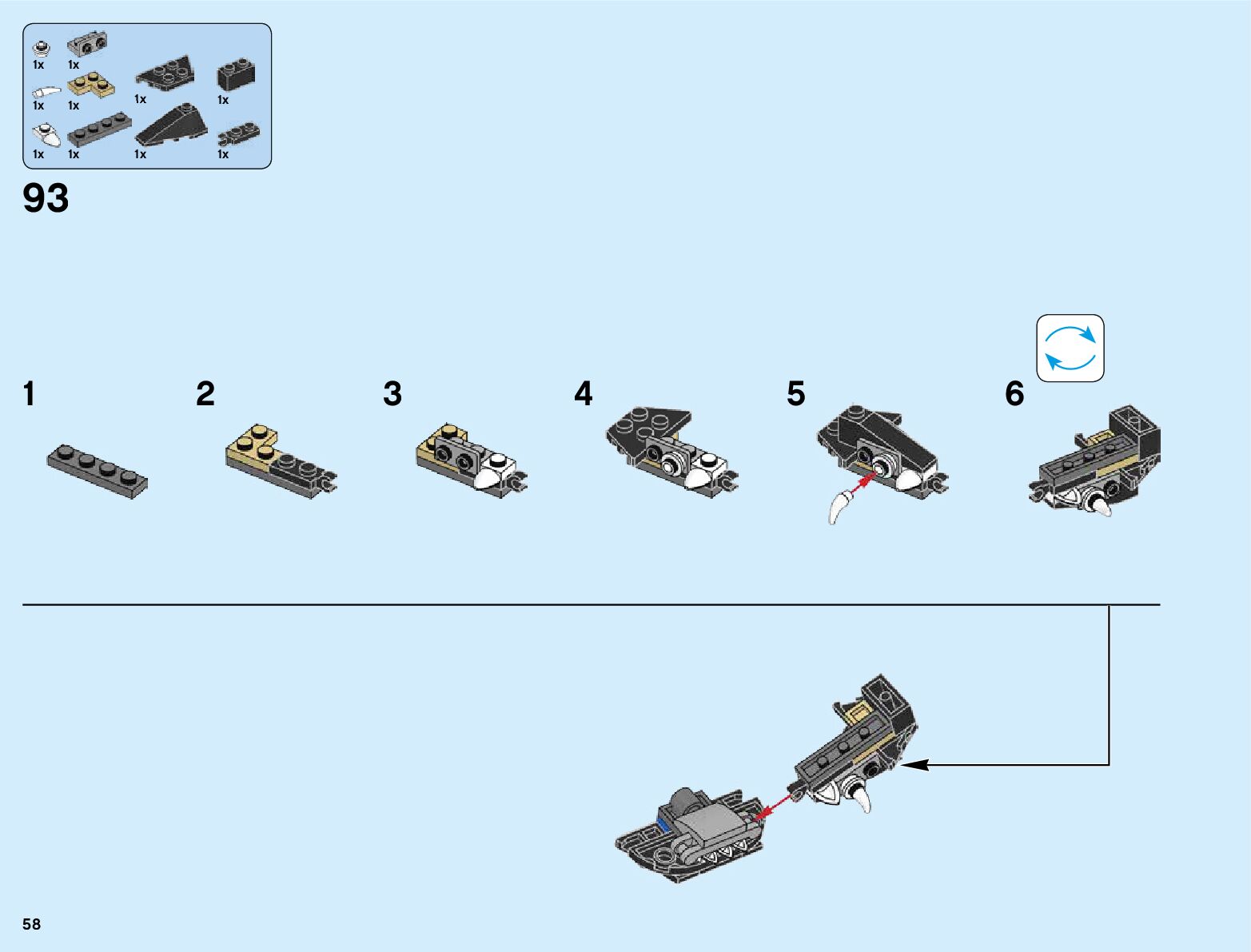 1x 1x
1x 1x 1x 1x
1x 1x 1x 1x

93

1

2

3

4

5

6

58