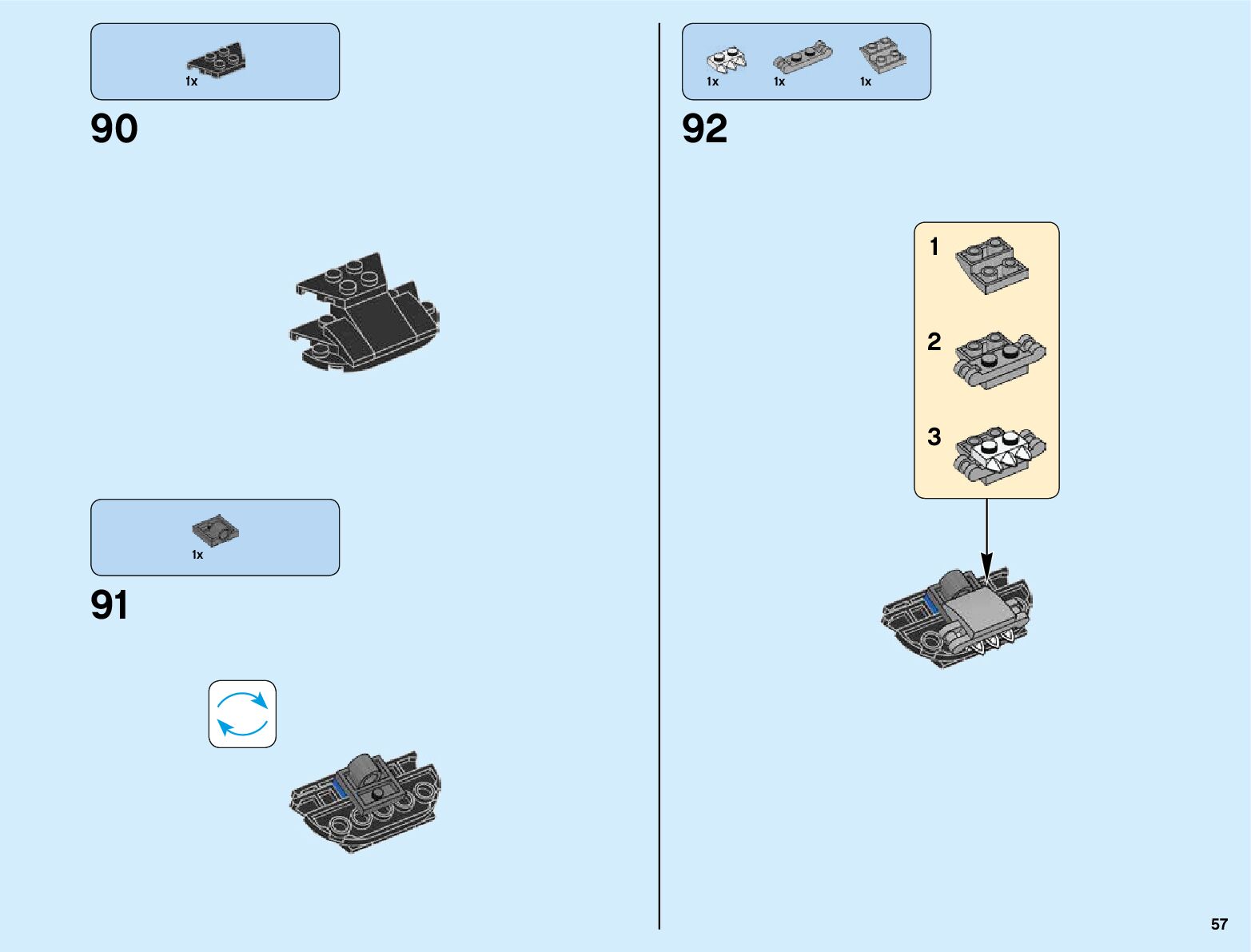 1x

90

1x

91

1x 1x 1x

92

1

2

3

57