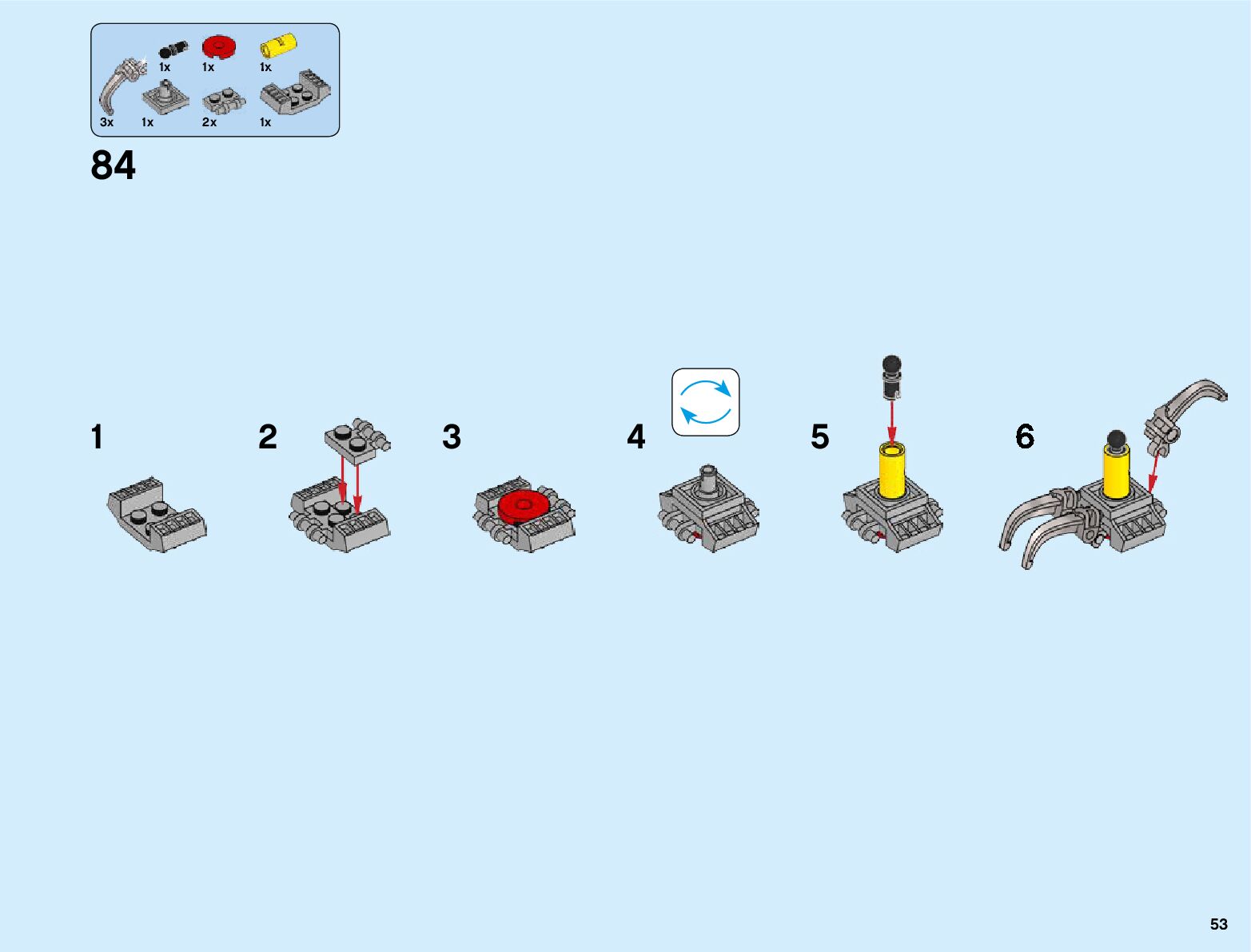 1x 1x 1x
3x 1x 2x 1x

84

1

2

3

4

5

6

53