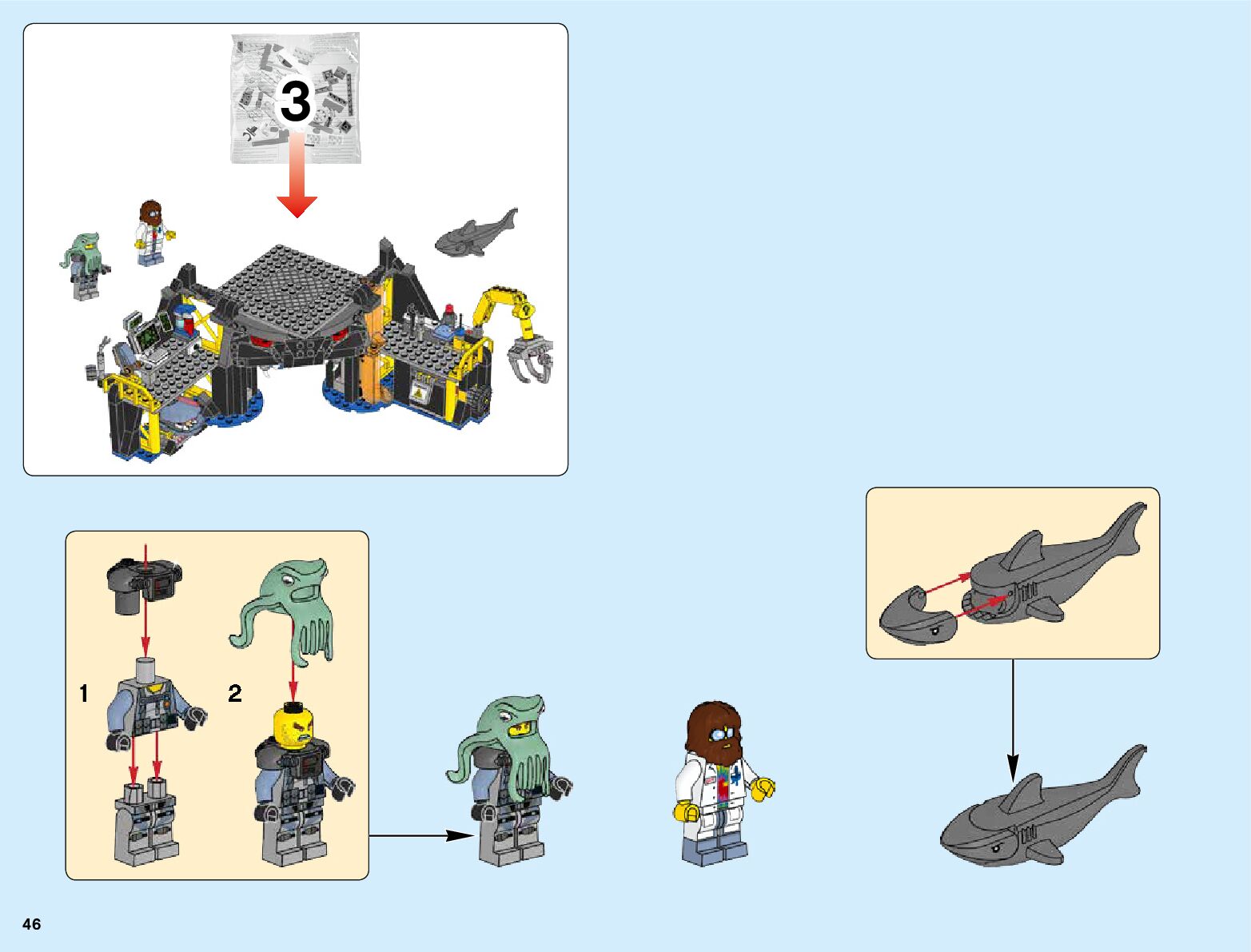 3

1

2

46