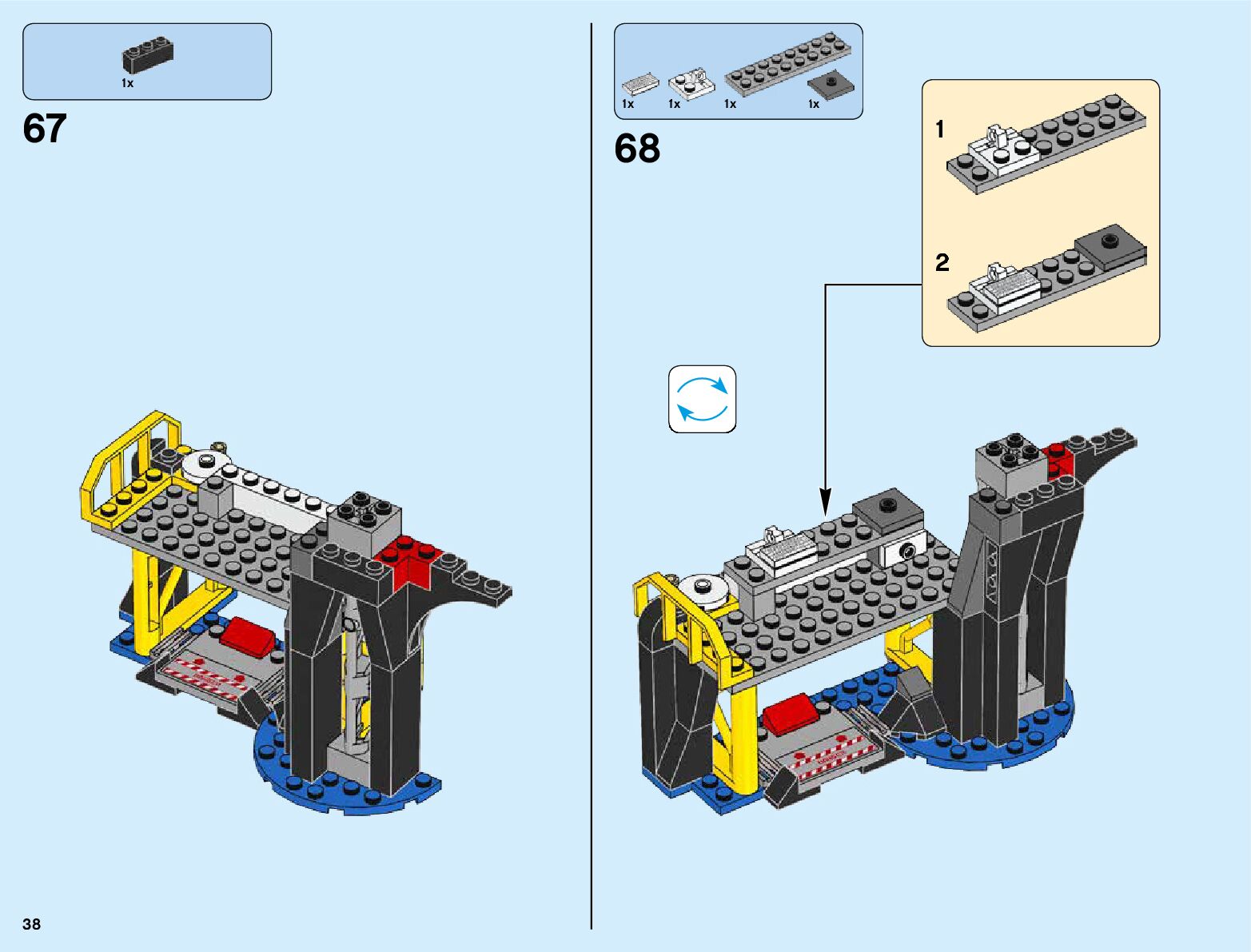 1x

67

1x 1x 1x 1x

68

1

2

38