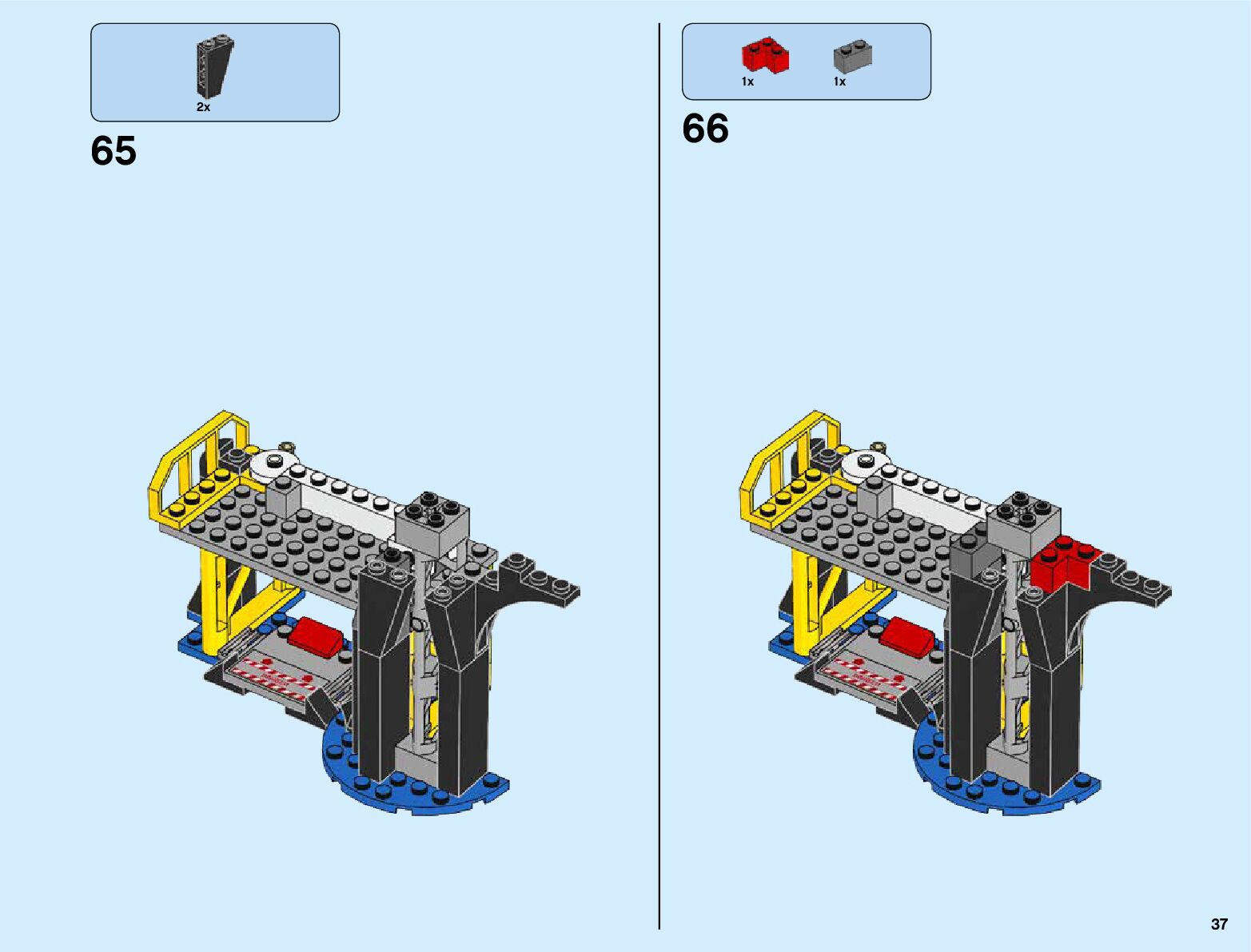 2x

65

1x

1x

66

37