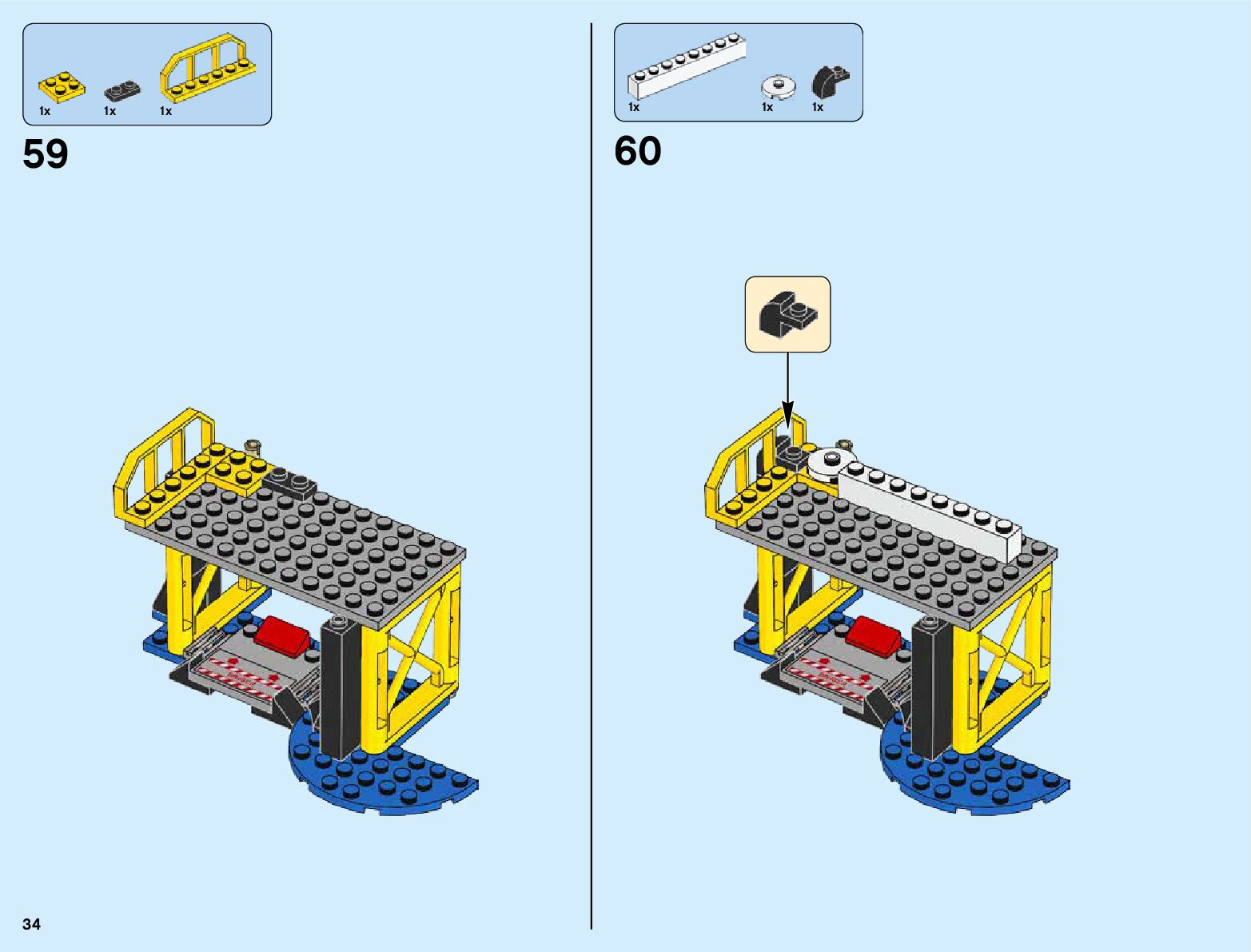 1x 1x 1x

59

1x 1x 1x

60

34