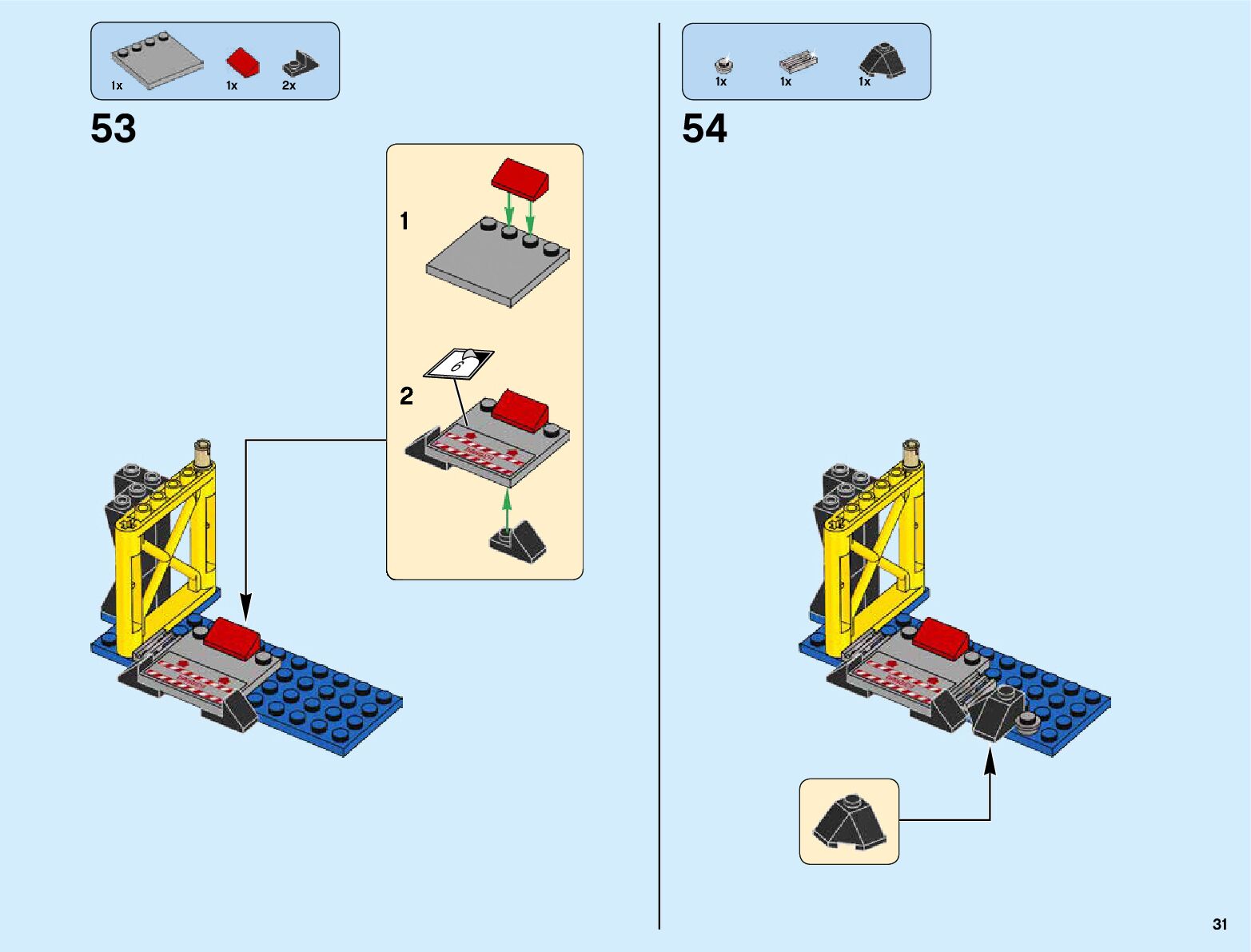 1x 1x 2x

53

1

6

2

1x 1x 1x

54

31