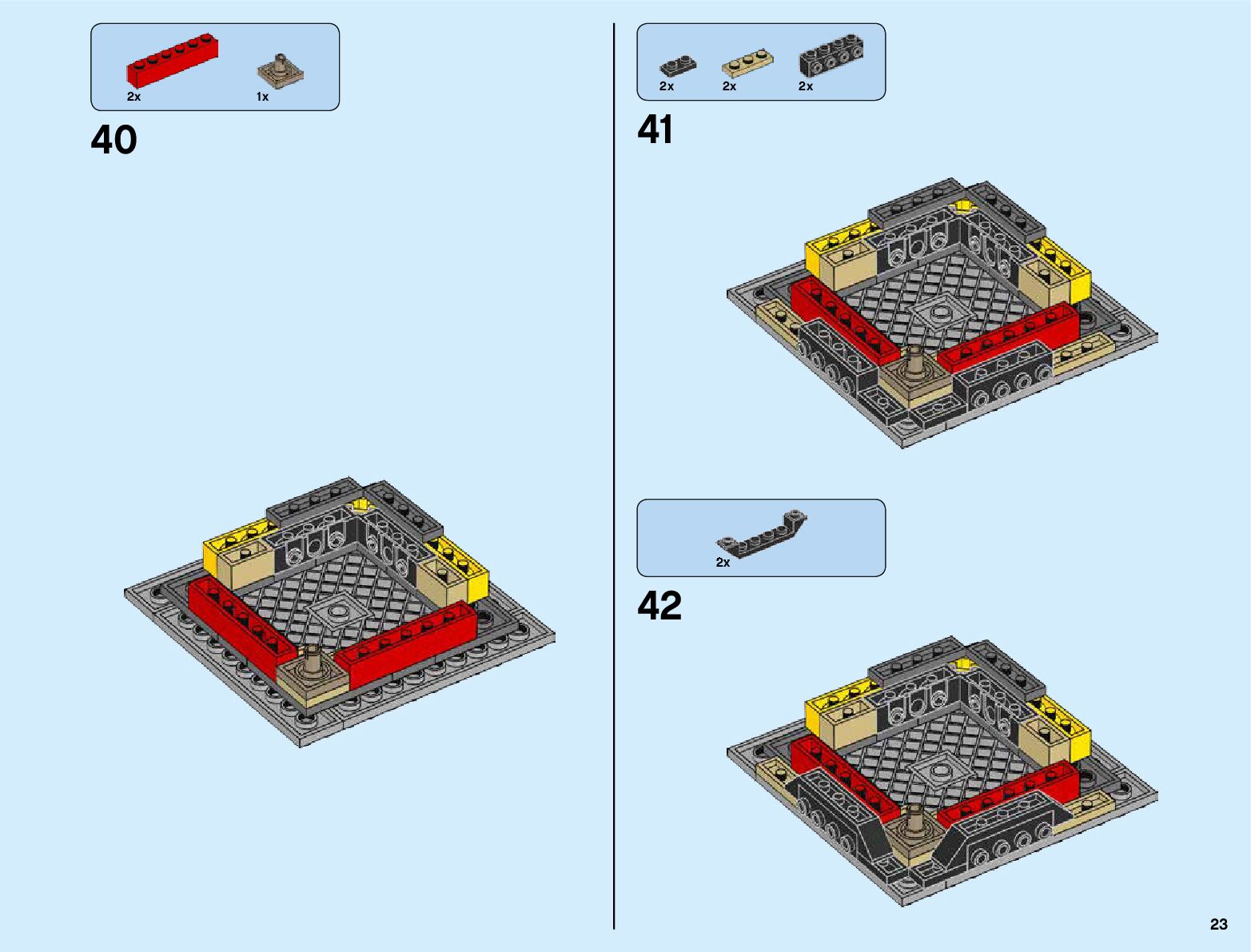 2x 1x

40

2x 2x 2x

41

2x

42

23