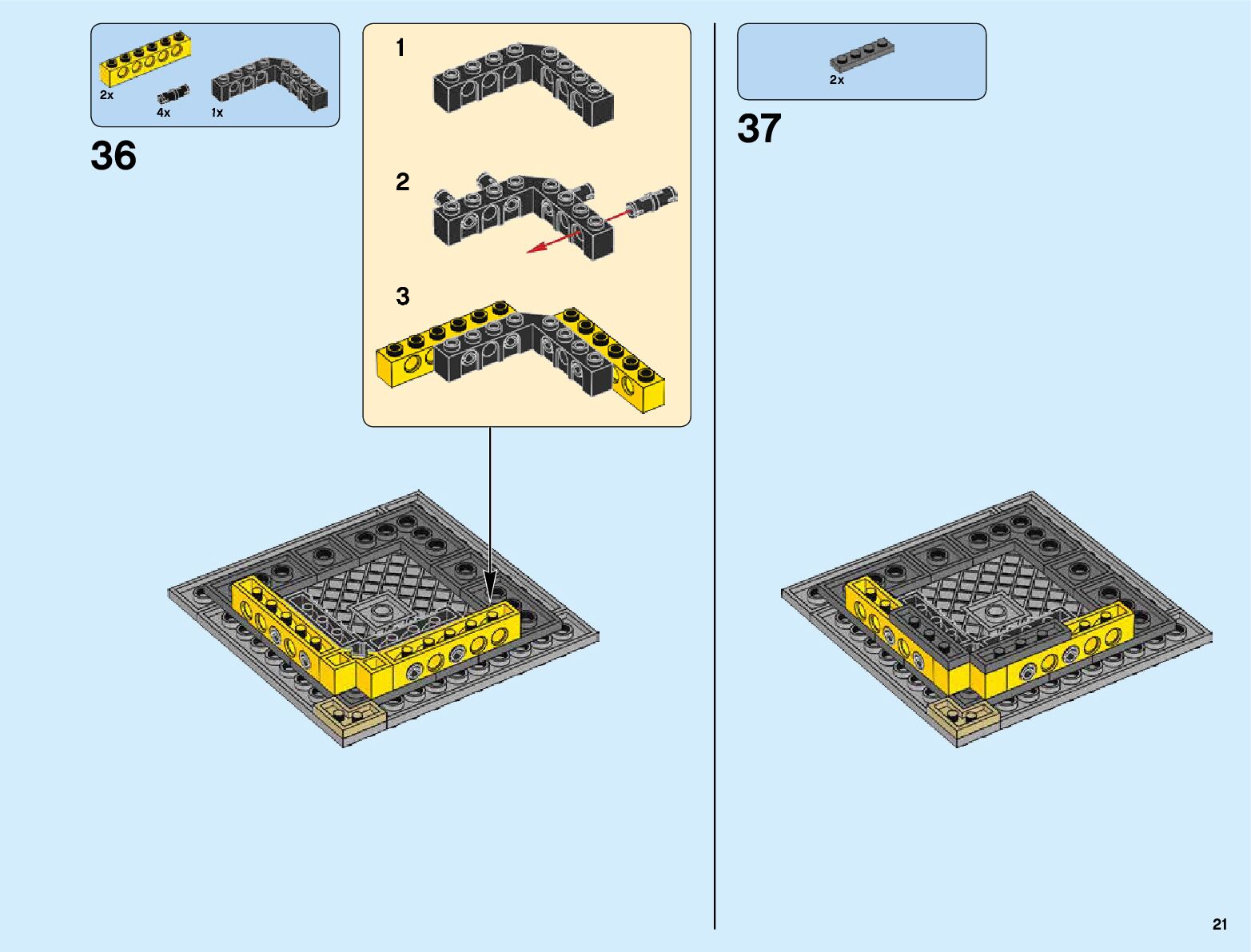 2x
4x
1x

36

1

2

3

2x

37

21