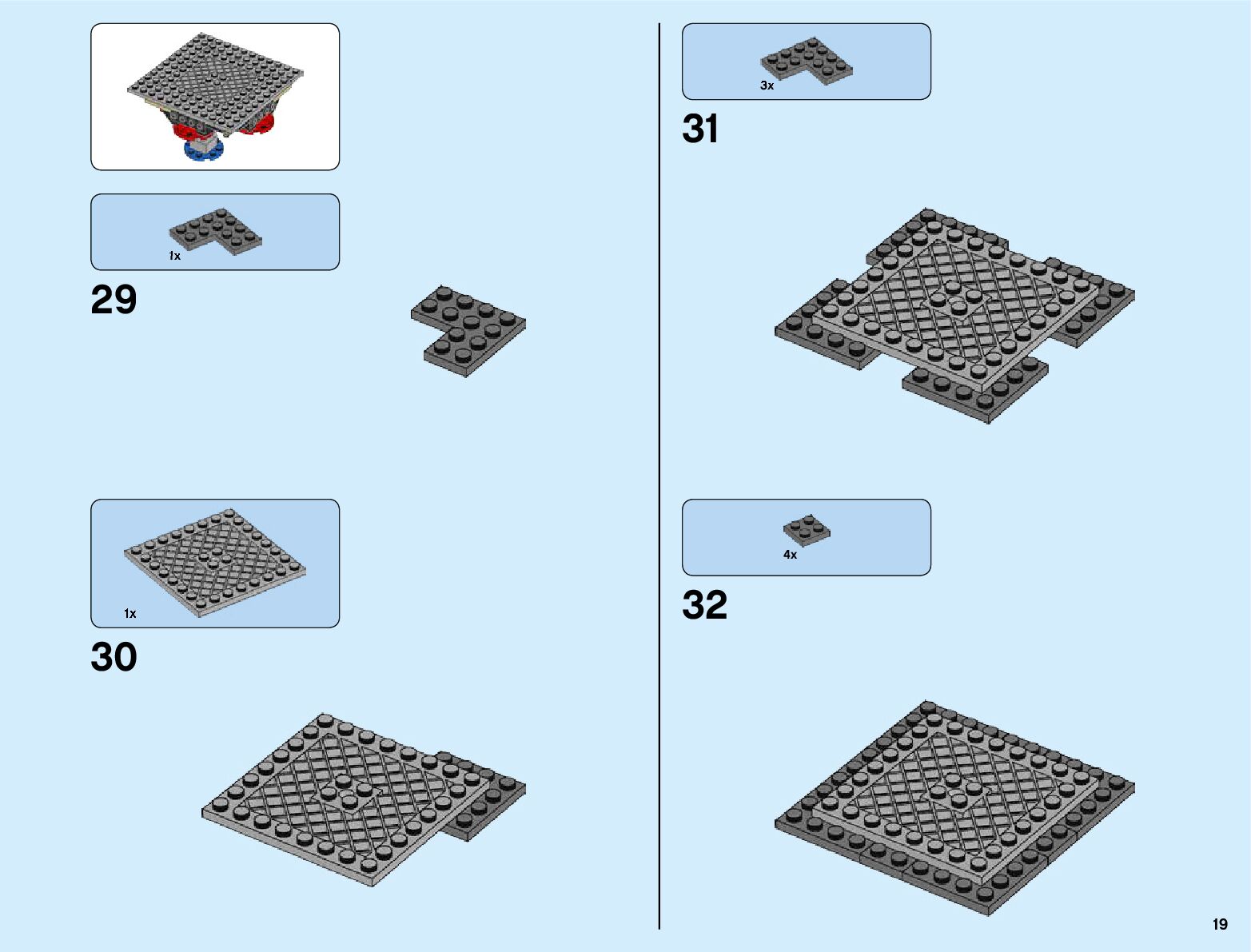 1x

29

1x

30

3x

31

4x

32

19