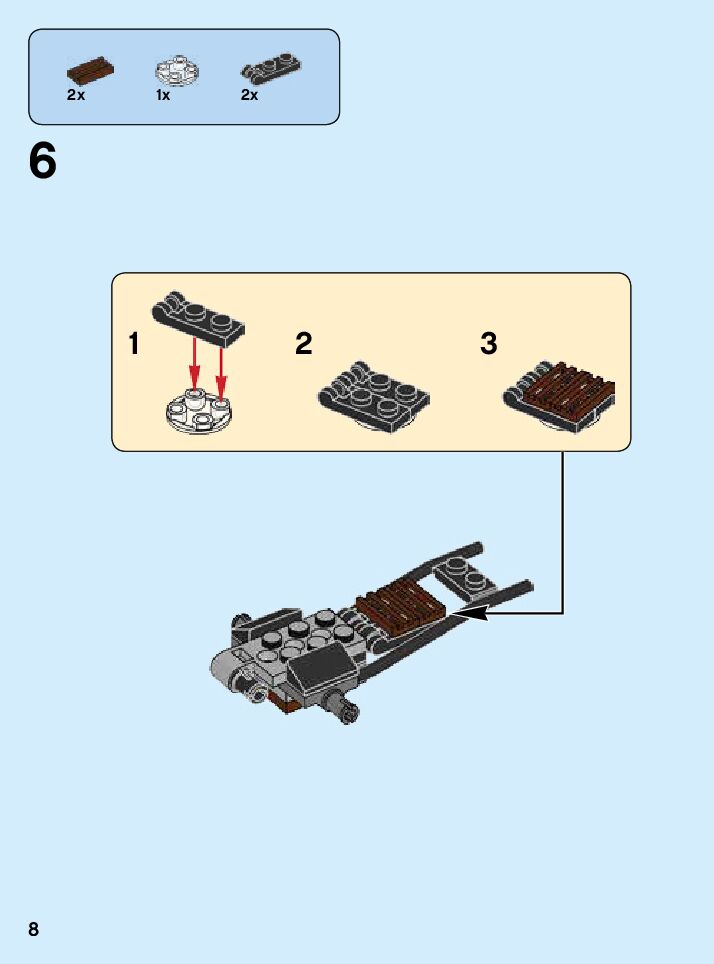 2x 1x 2x

6

1 2 3

8