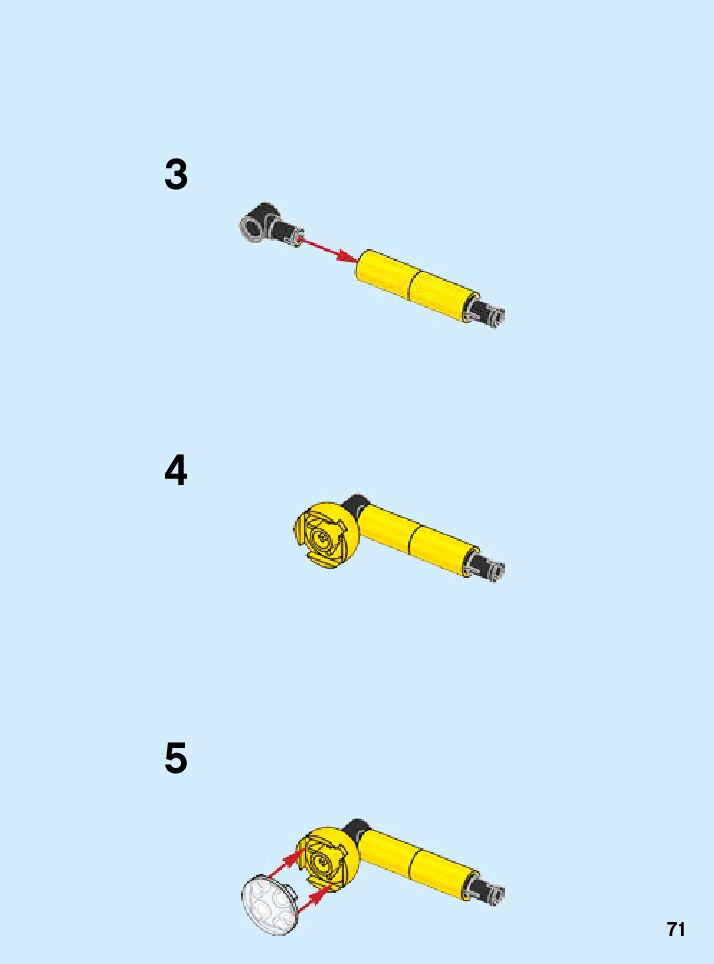 3

4

5

71