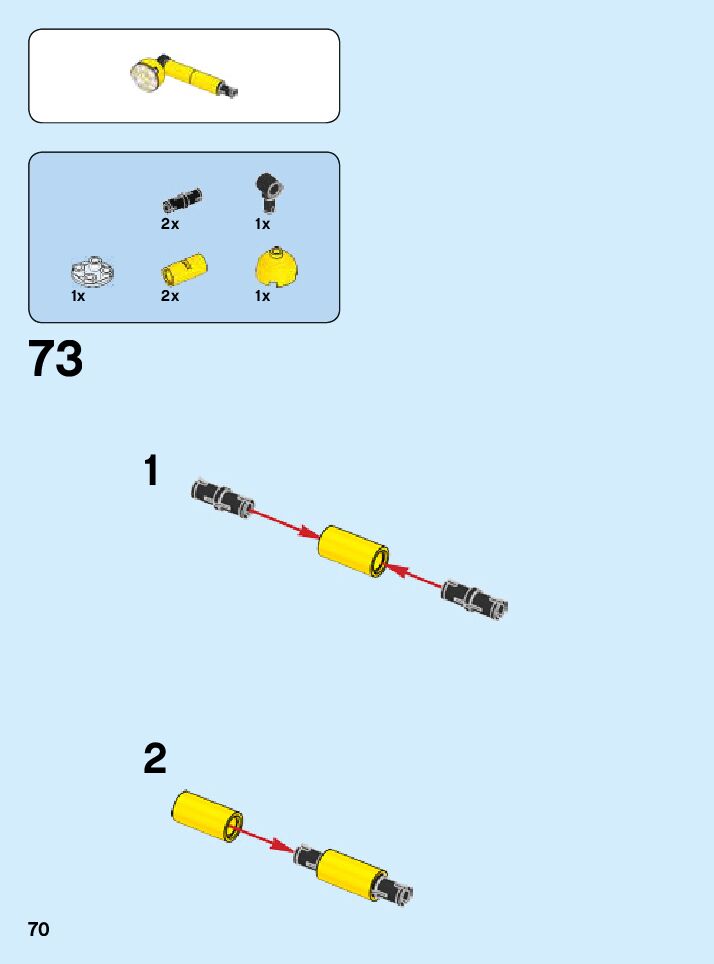 2x
1x
1x
2x
1x

73

1

2

70