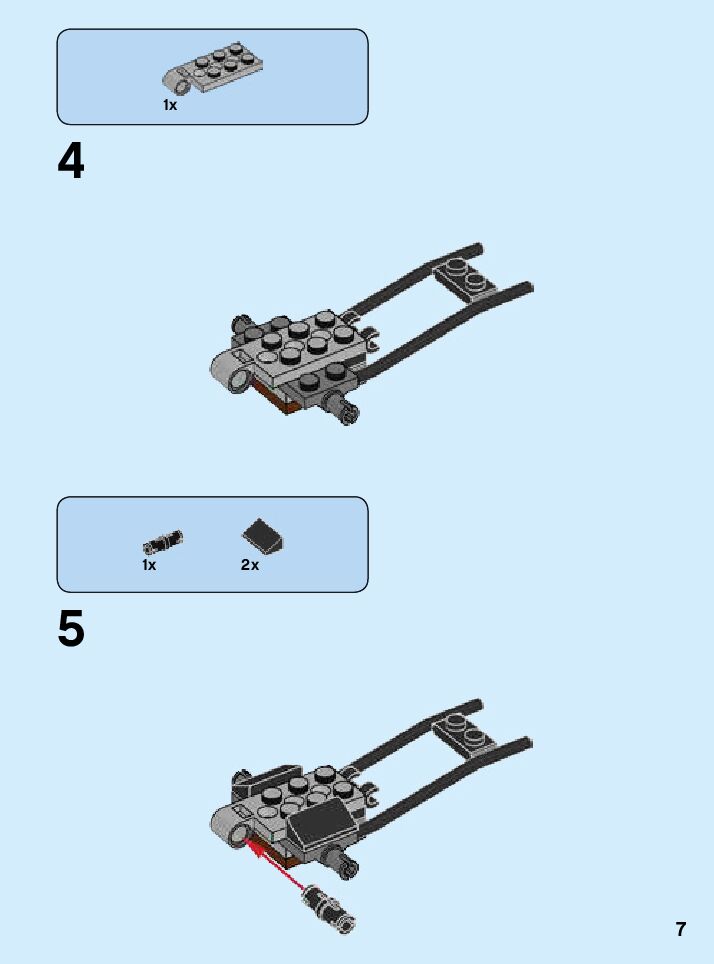 1x

4

1x

2x

5

7