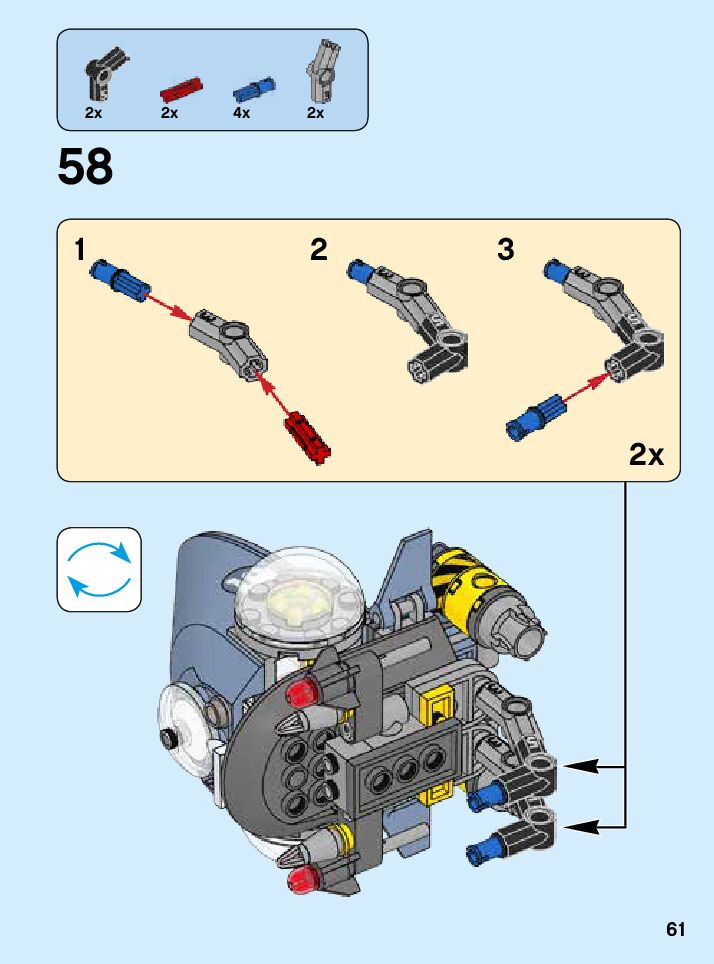 2x 2x 4x 2x

58

1

2

3

2x

61