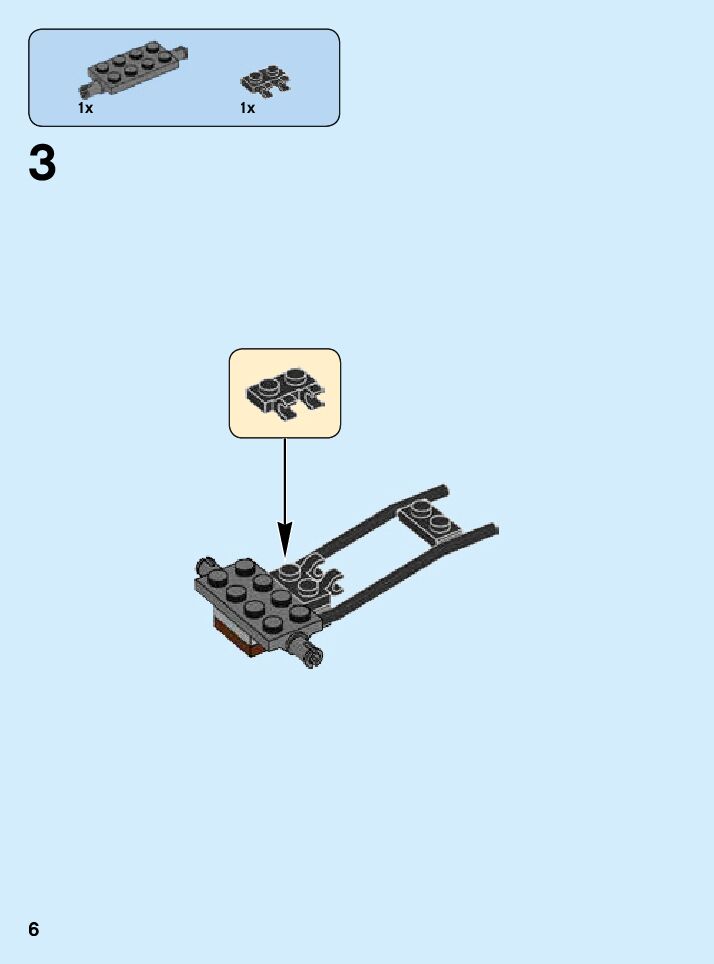 1x
1x
3
6