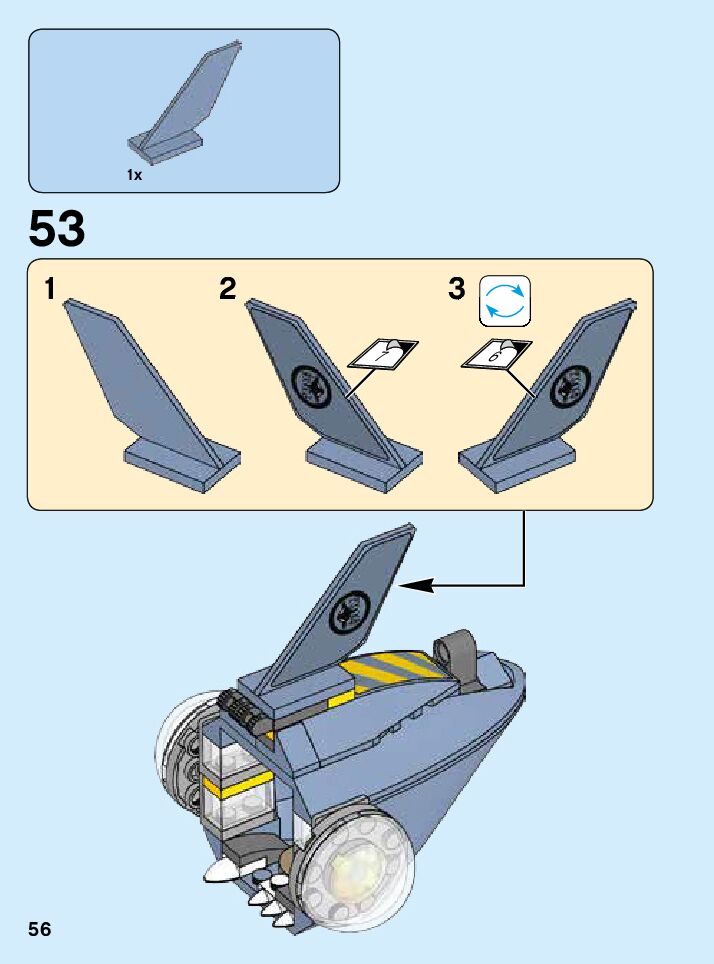 1x

53

1

2

1

3

6

56