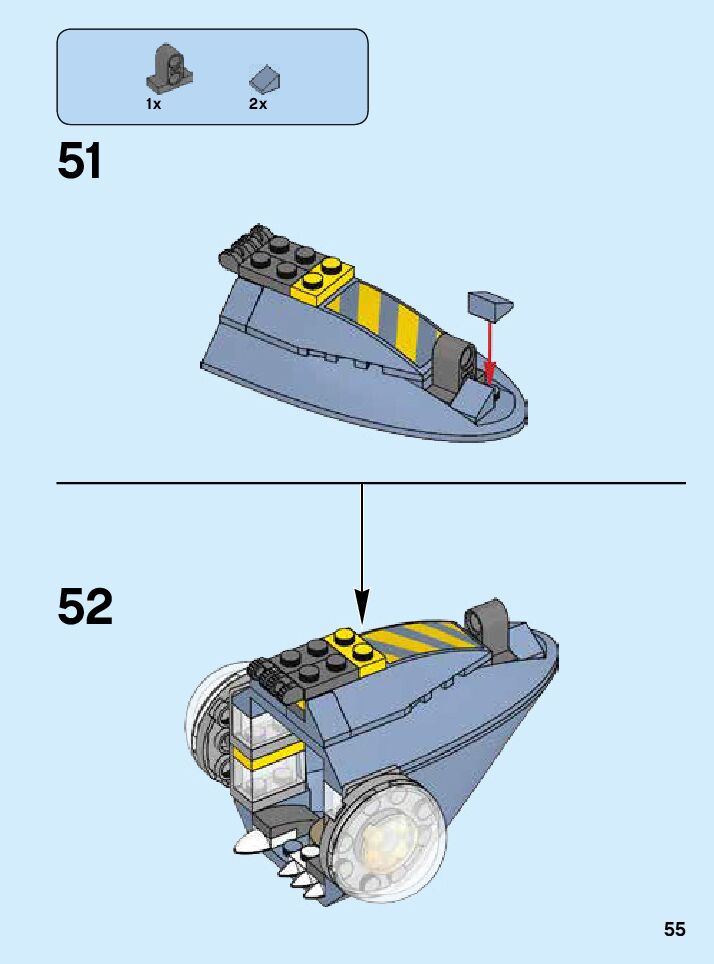 1x 2x

51

52

55