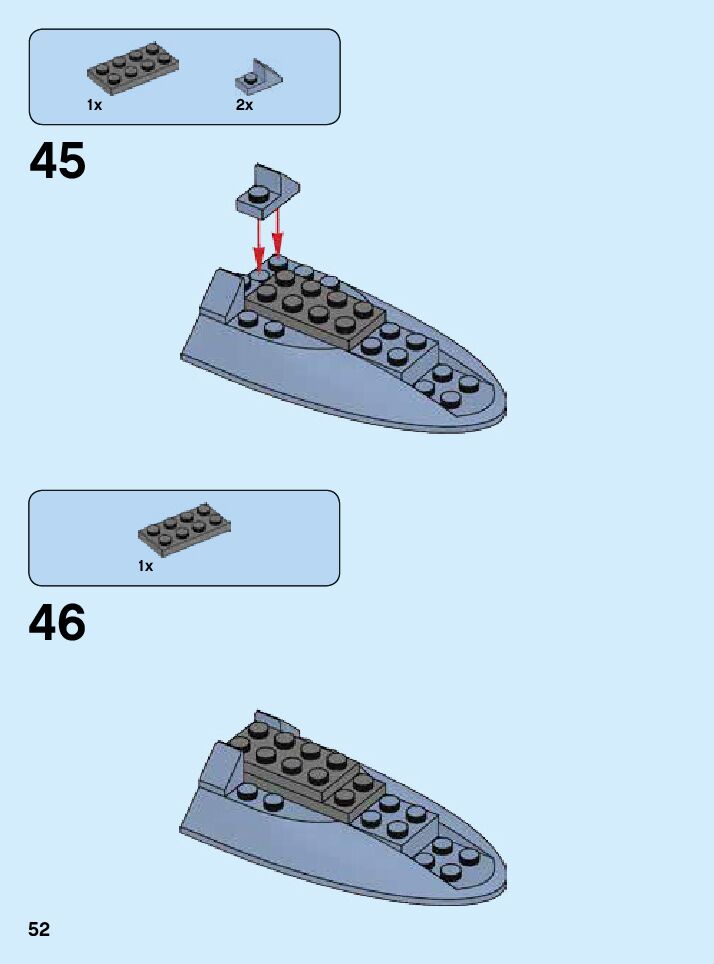 1x

2x

45

1x

46

52