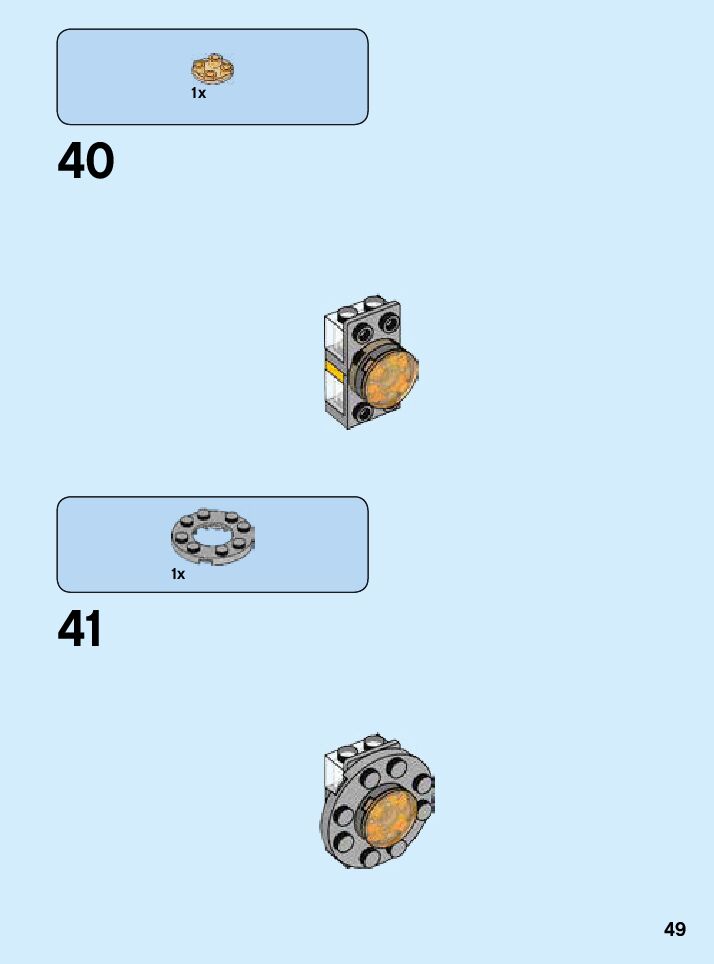 1x

40

1x

41

49