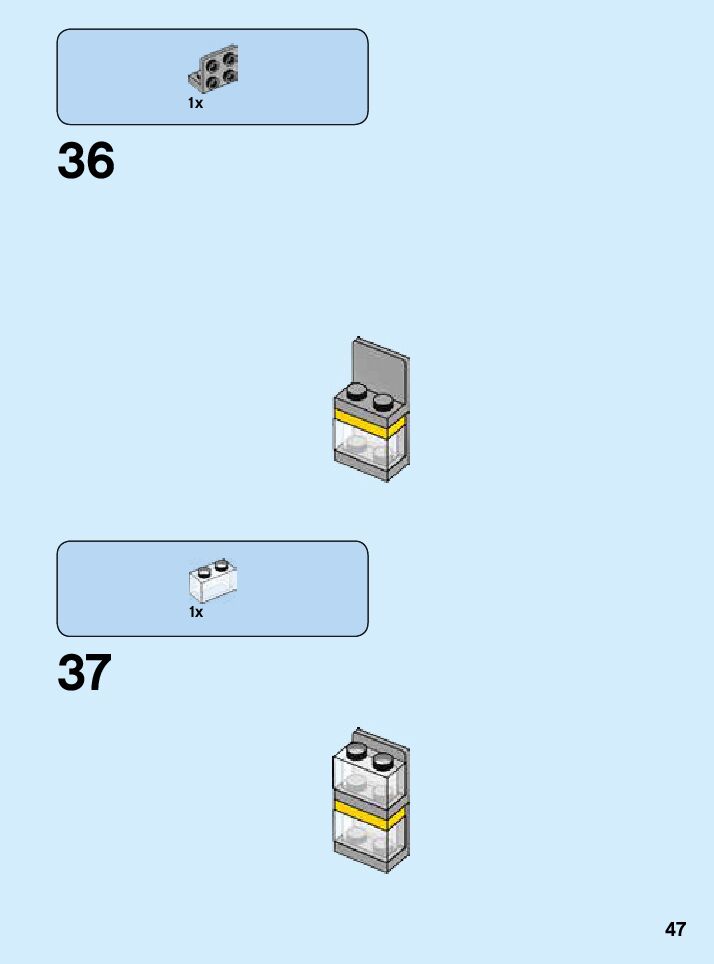 1x

36

1x

37

47