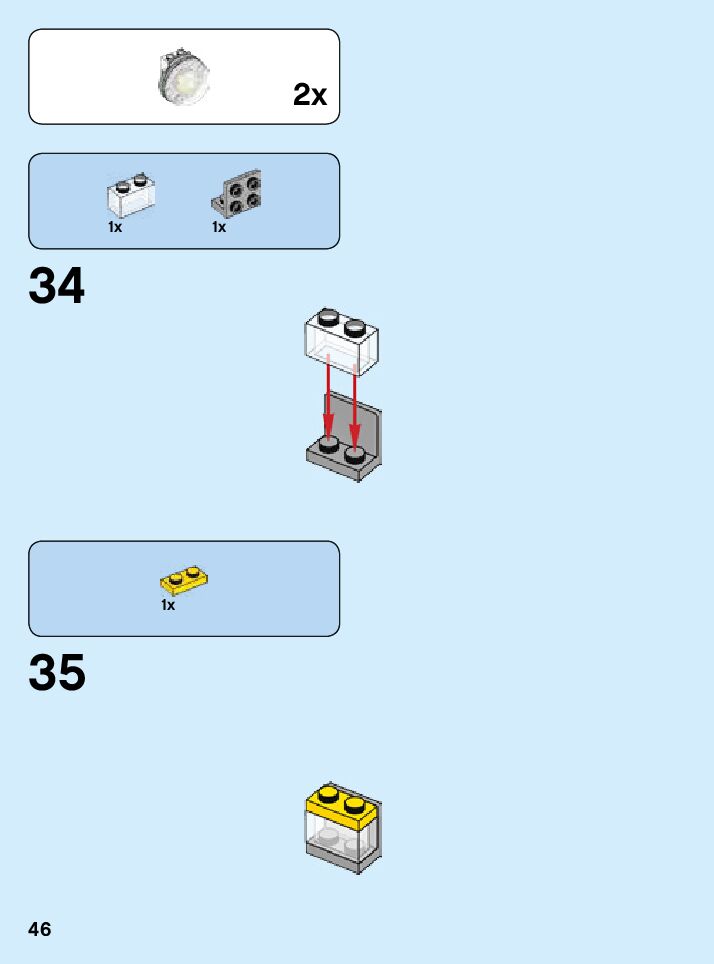 2x

1x 1x

34

1x

35

46