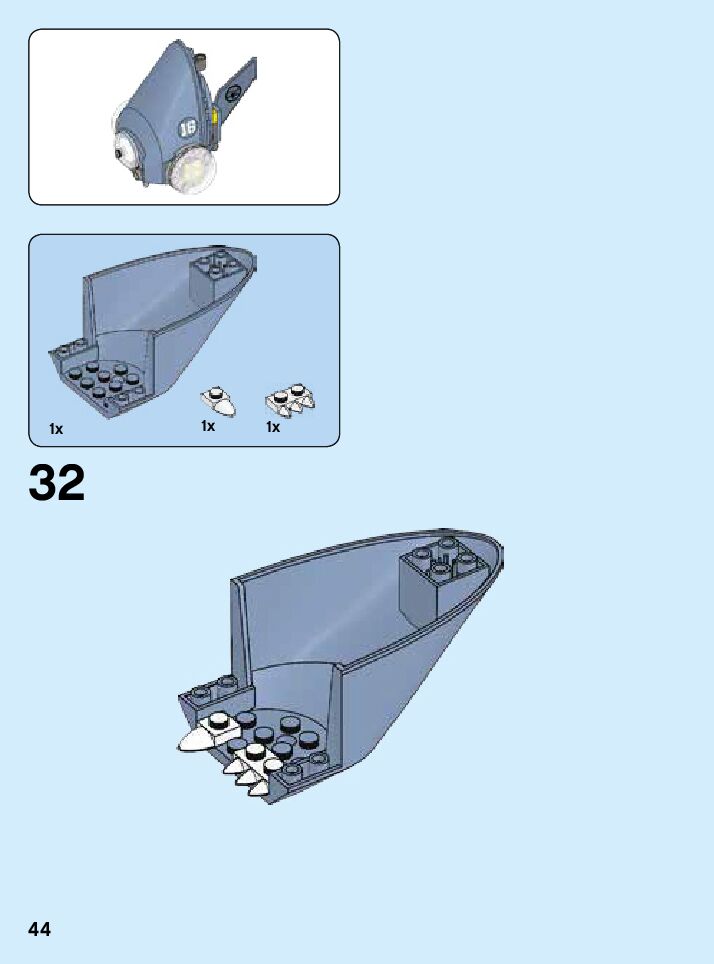 16

1x

1x

1x

32

44