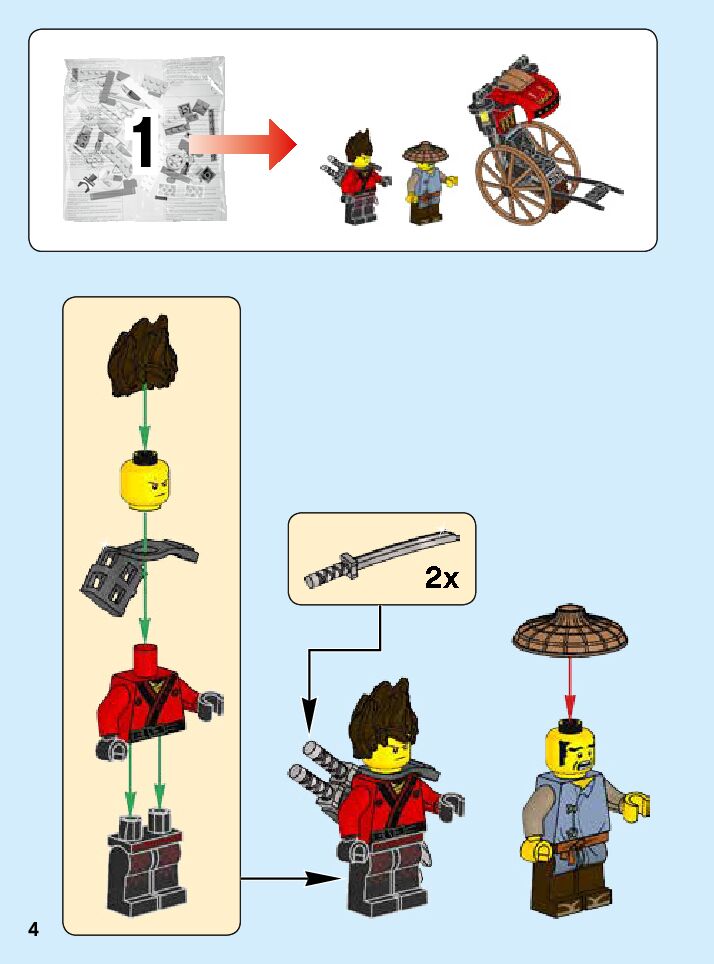 1

2x

4