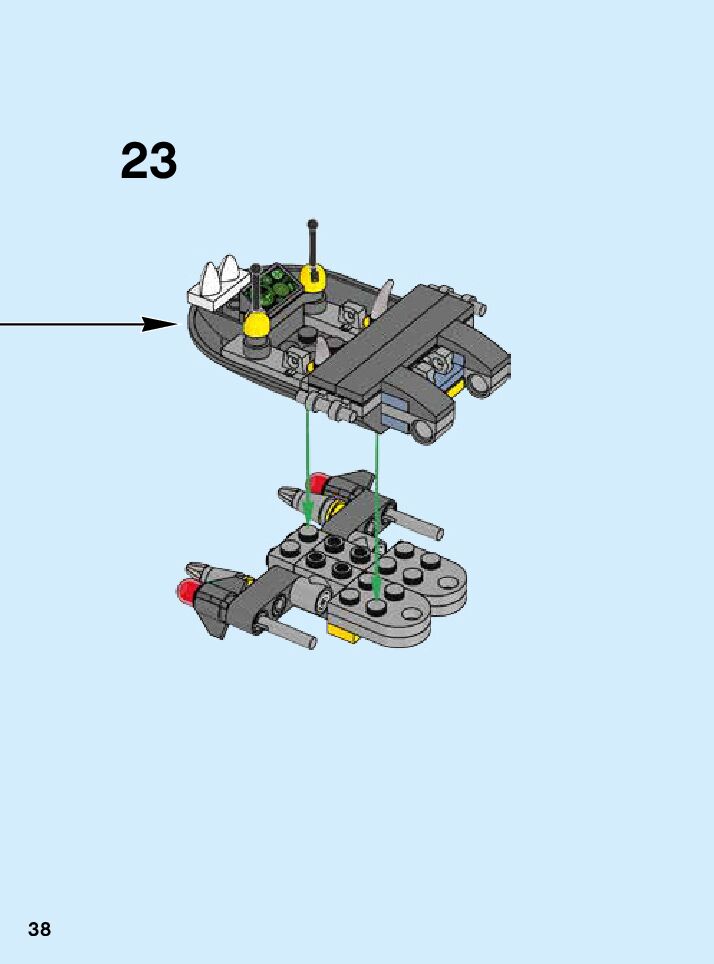 23

38