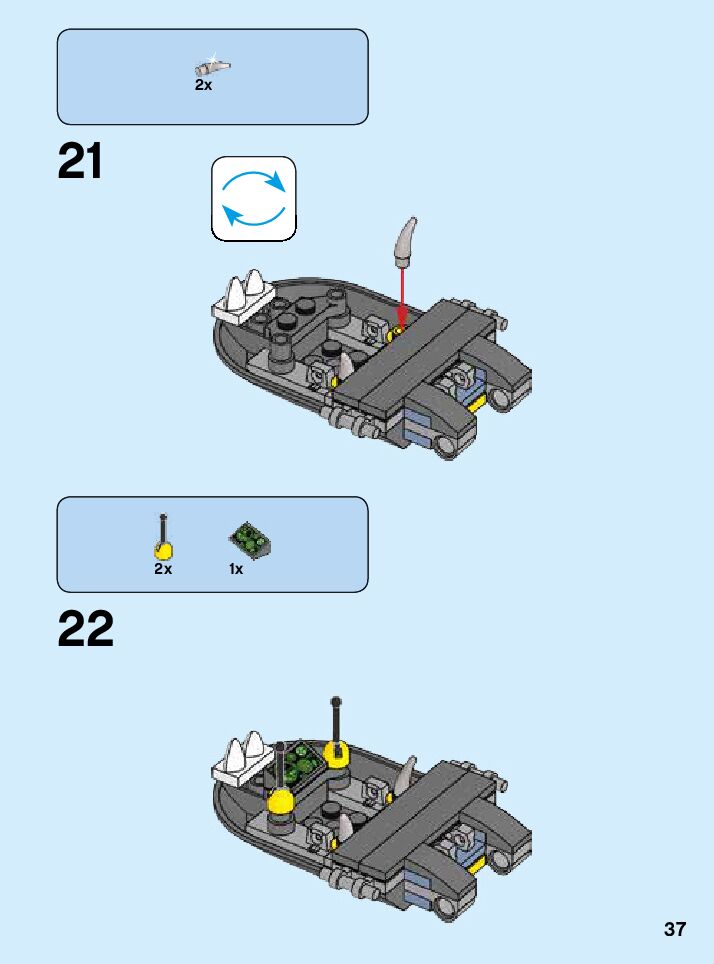 2x

21

2x 1x

22

37