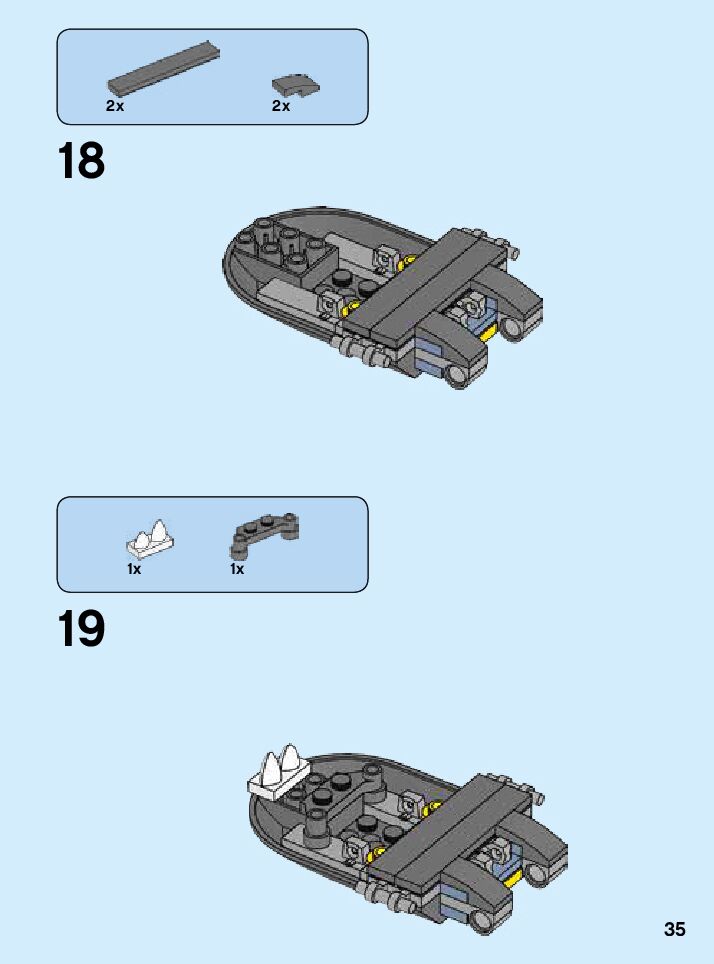 2x
2x
18

1x
1x
19

35