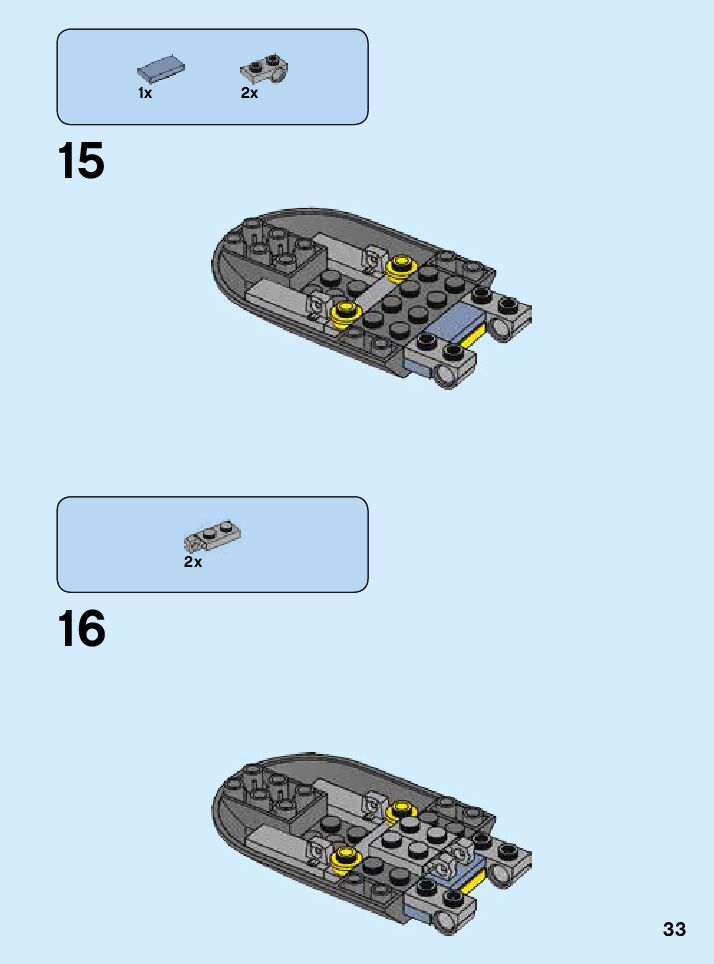 1x
2x

15

2x

16

33