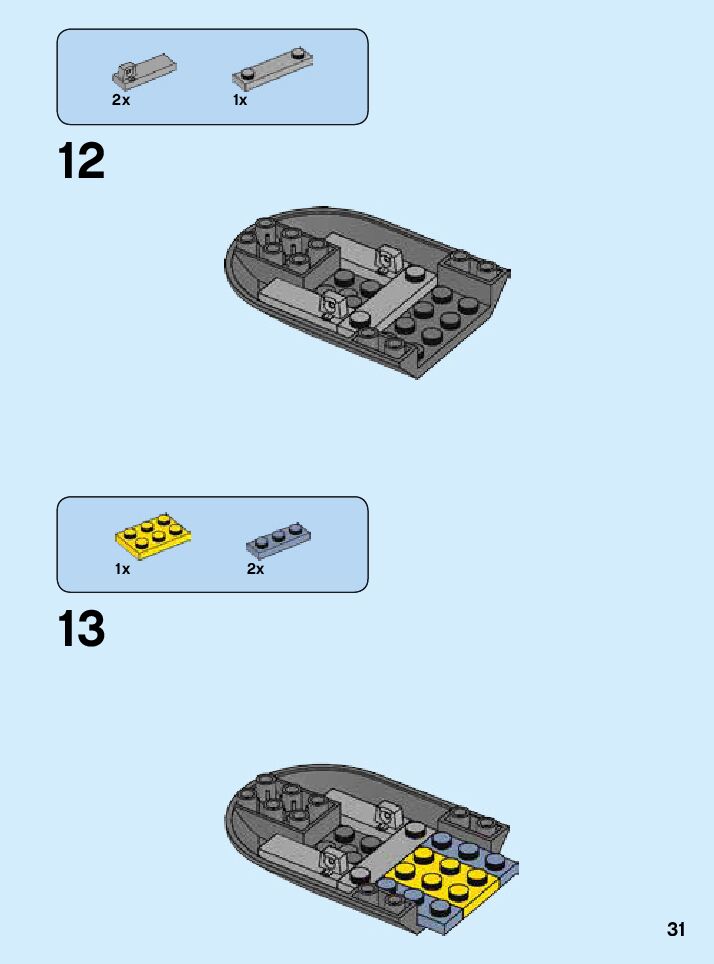 2x 1x

12

1x 2x

13

31