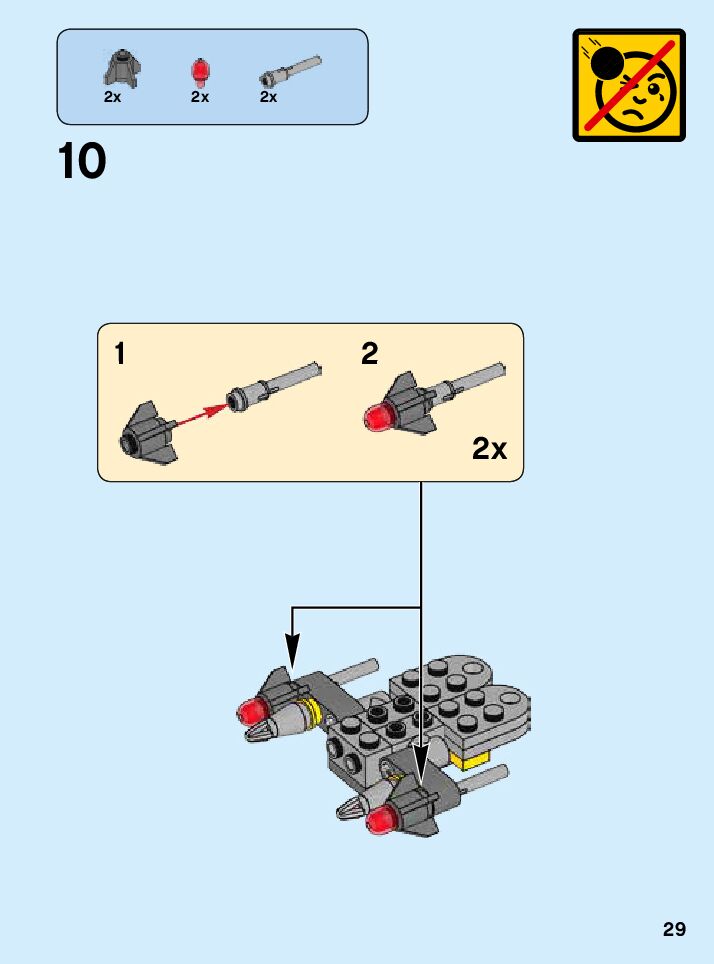 2x 2x 2x

10

1

2

2x

29