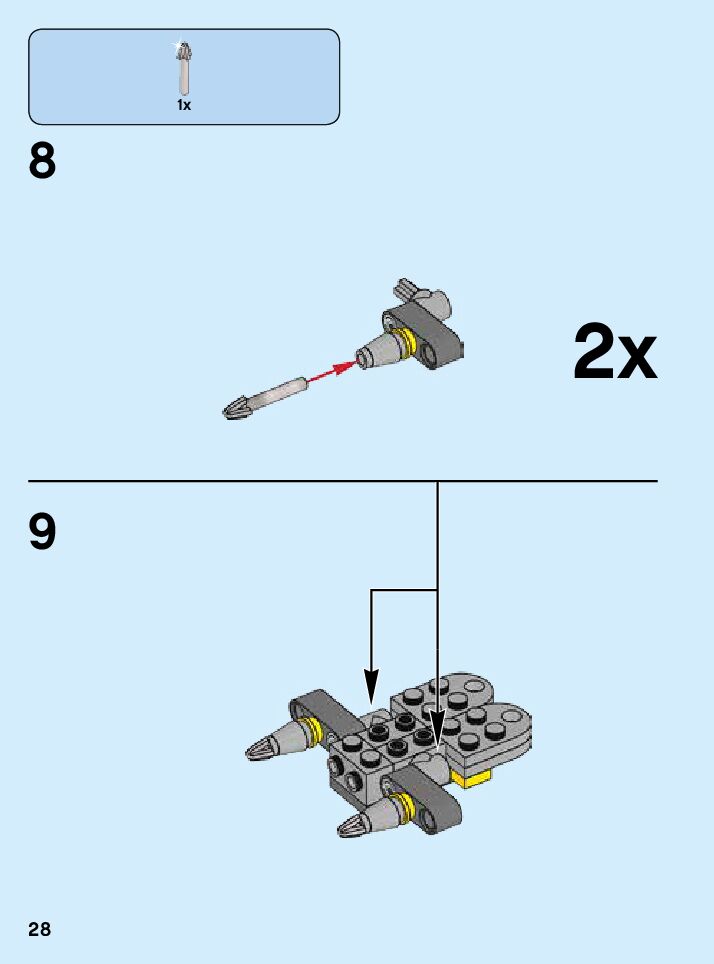 1x

8

2x

9

28