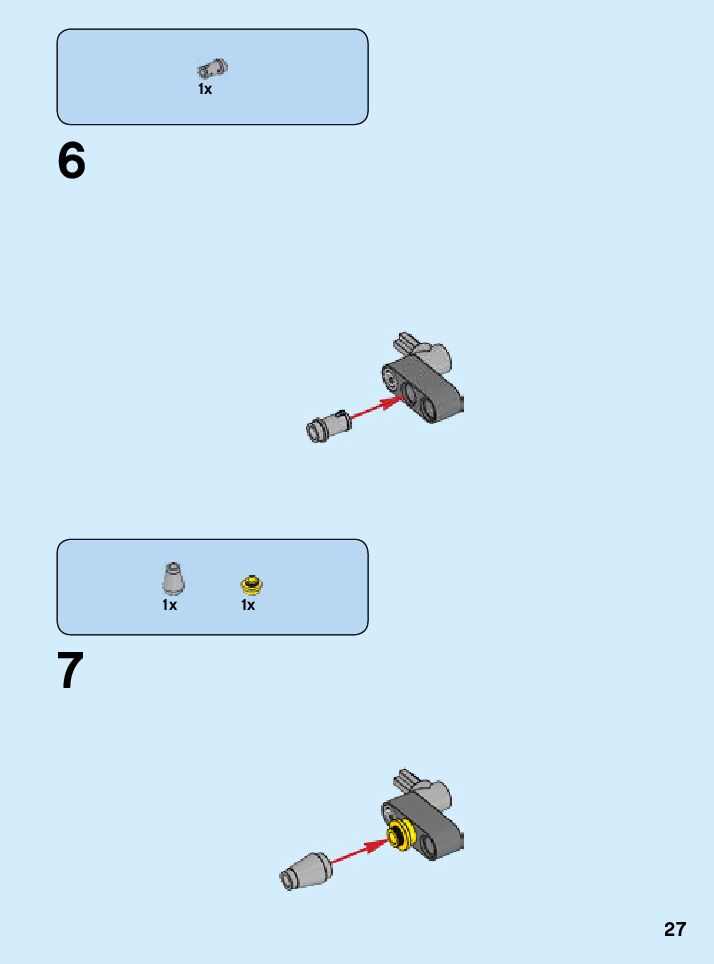 1x

6

1x 1x

7

27