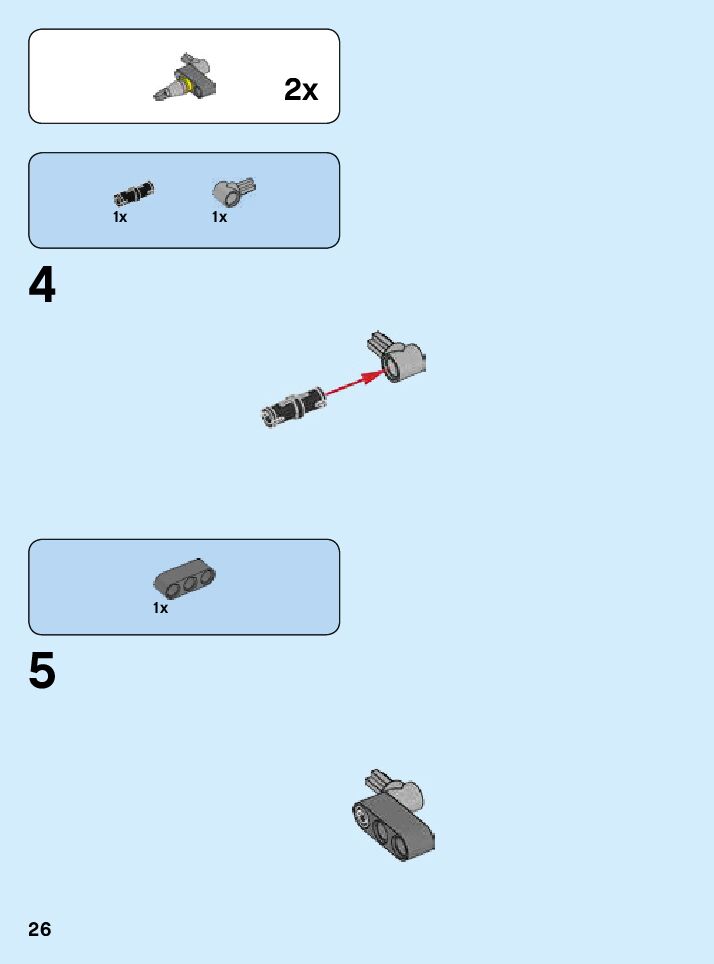 2x

1x 1x

4

1x

5

26